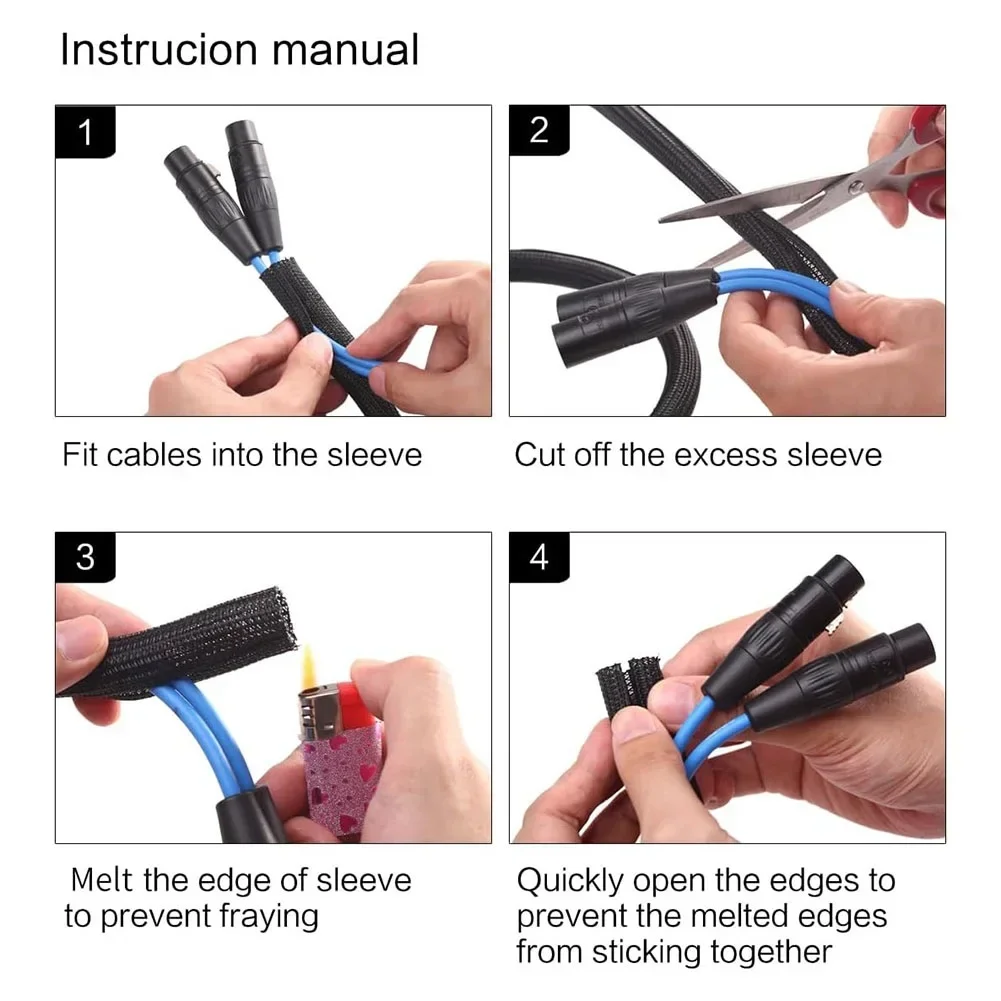 Instrucion manual

1

Fit cables into the sleeve

2

Cut off the excess sleeve

3

Melt the edge of sleeve to prevent fraying

4

Quickly open the edges to prevent the melted edges from sticking together