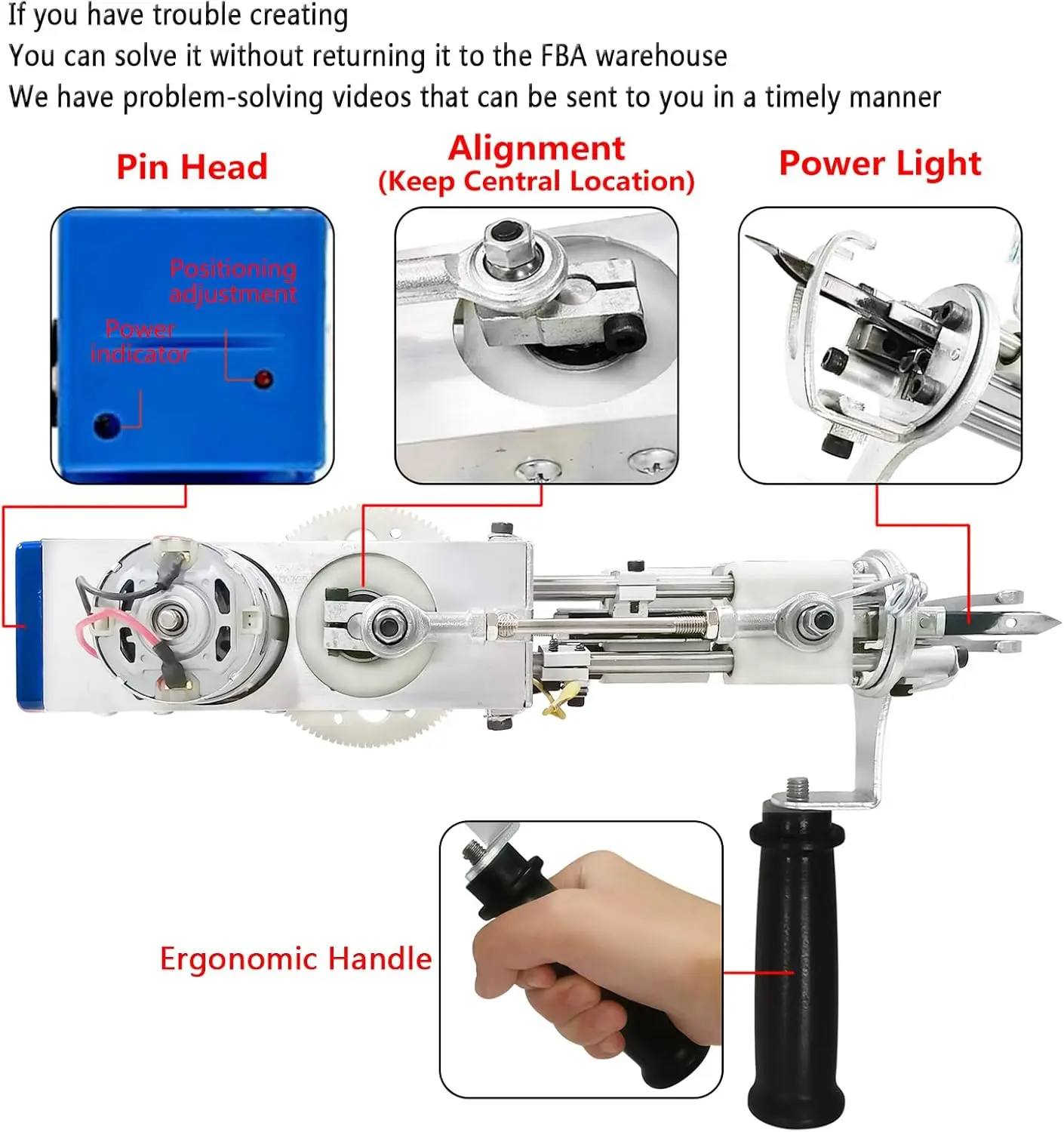 If you have trouble creating
You can solve it without returning it to the FBA warehouse
We have problem-solving videos that can be sent to you in a timely manner

Pin Head

Alignment
(Keep Central Location)

Power Light

Positioning adjustment

Power indicator

Ergonomic Handle