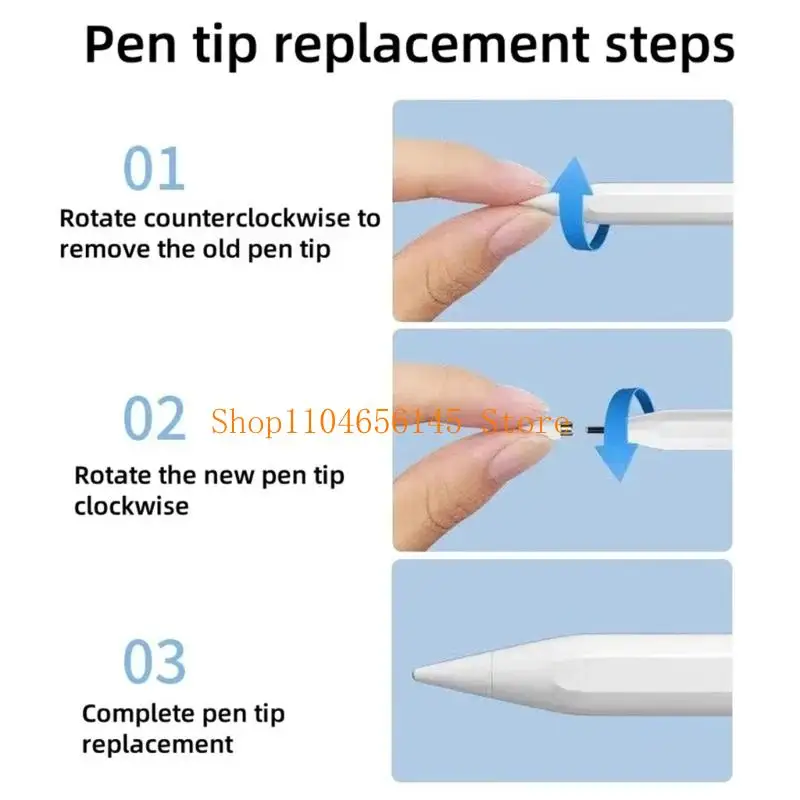 Pen tip replacement steps

01
Rotate counterclockwise to remove the old pen tip

02
Shop1104656145 Store
Rotate the new pen tip clockwise

03
Complete pen tip replacement