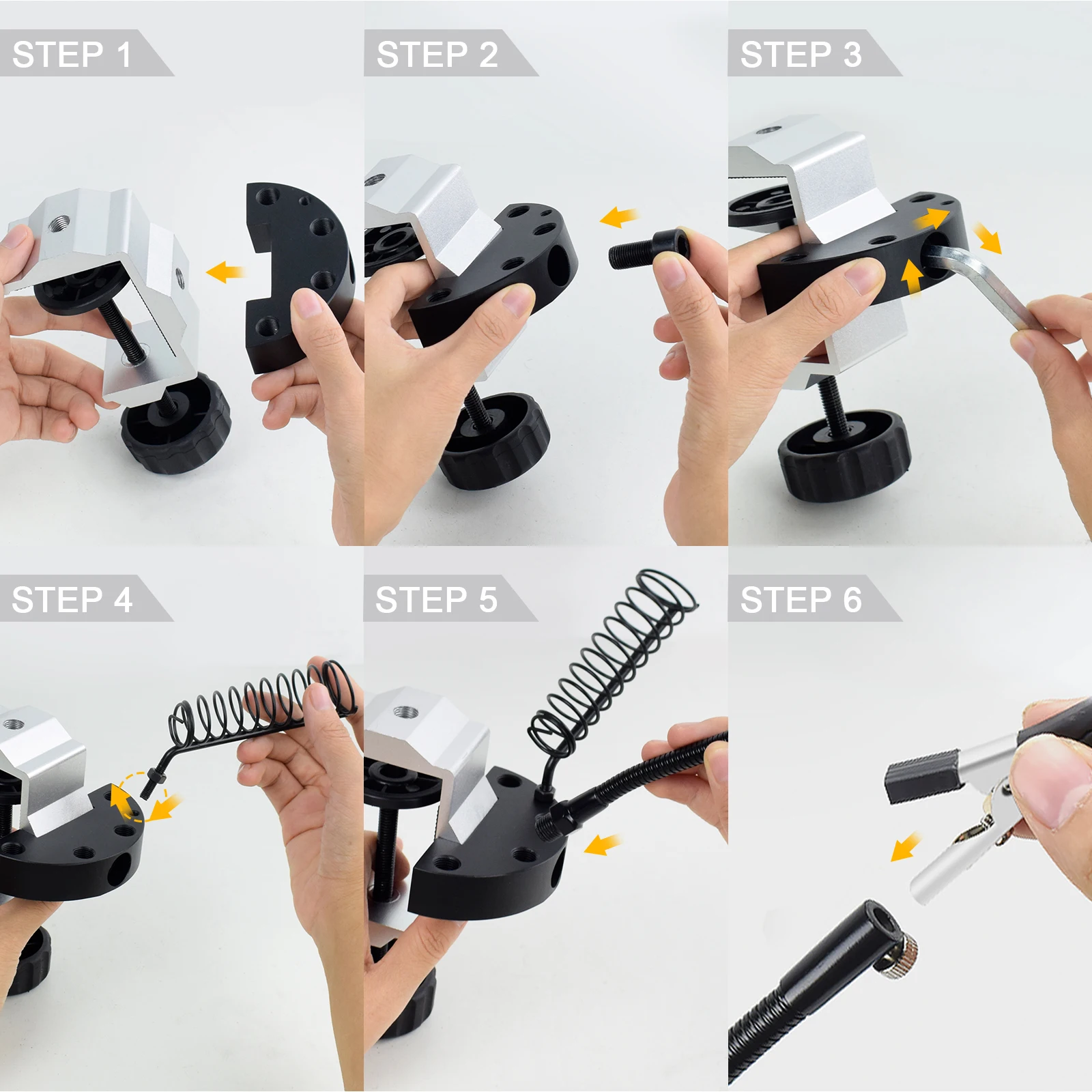 STEP 1

STEP 2

STEP 3

STEP 4

STEP 5

STEP 6