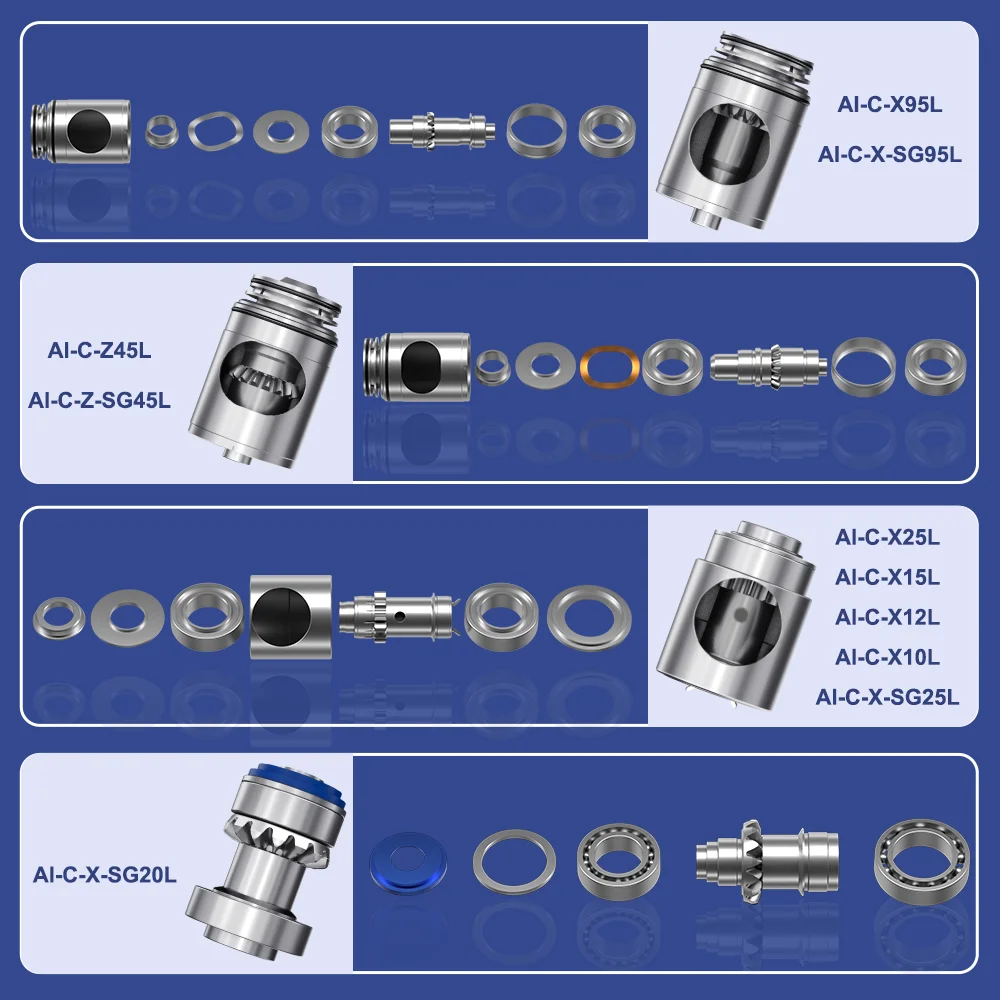 AI-C-X95L
AI-C-X-SG95L

AI-C-Z45L
AI-C-Z-SG45L

AI-C-X25L
AI-C-X15L
AI-C-X12L
AI-C-X10L
AI-C-X-SG25L

AI-C-X-SG20L