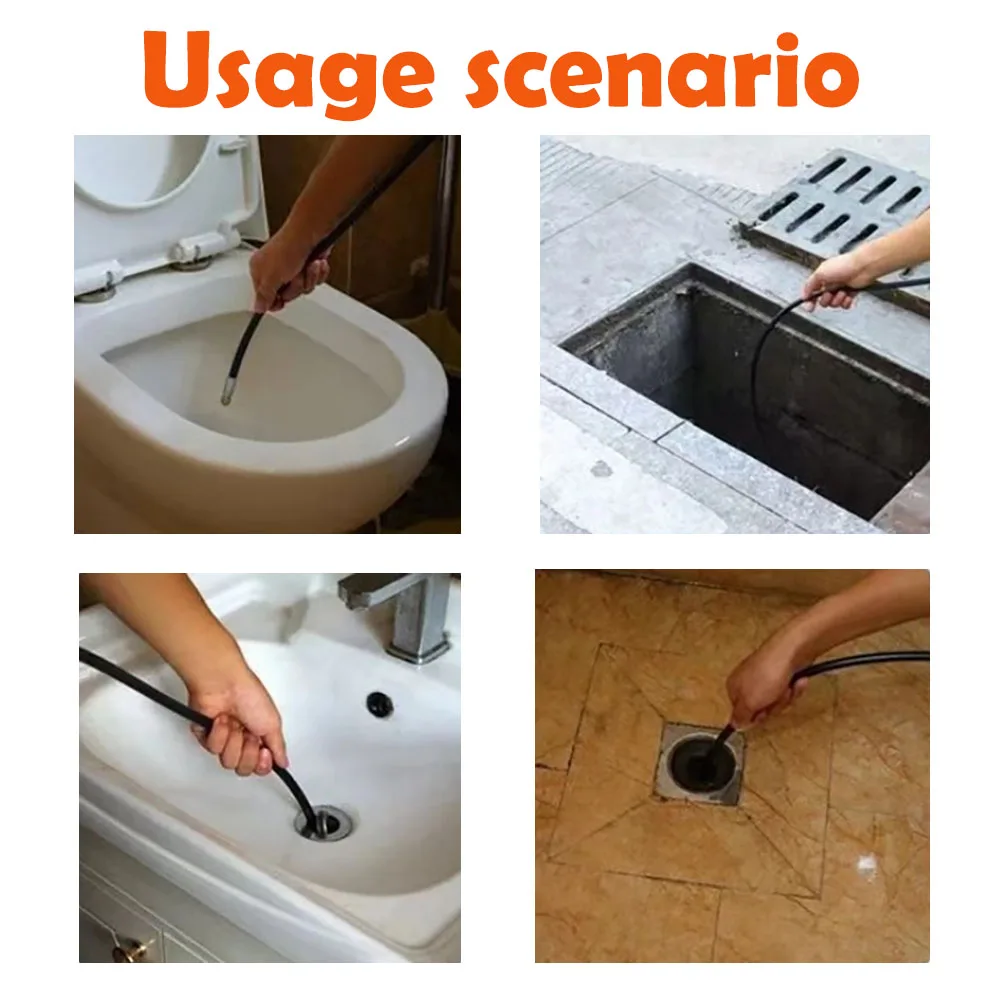 Usage scenario