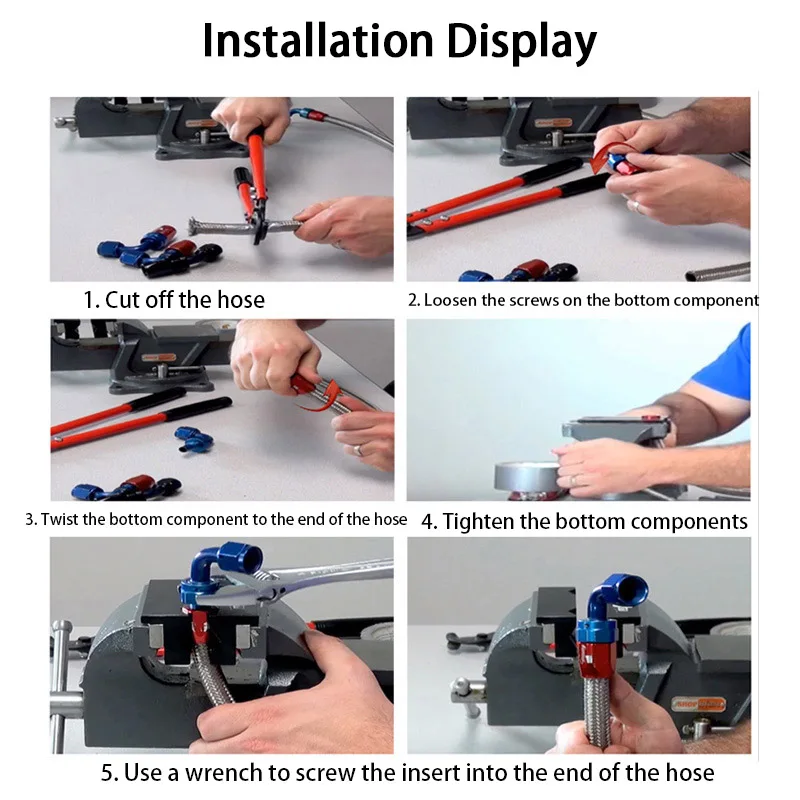 Installation Display

1. Cut off the hose

2. Loosen the screws on the bottom component

3. Twist the bottom component to the end of the hose

4. Tighten the bottom components

5. Use a wrench to screw the insert into the end of the hose