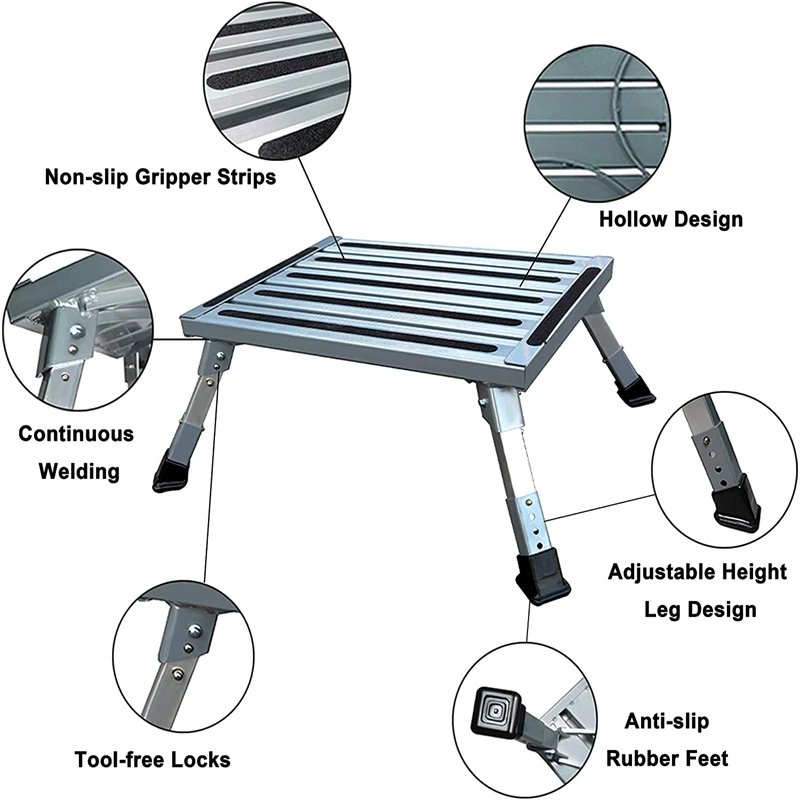 Non-slip Gripper Strips

Hollow Design

Continuous Welding

Adjustable Height Leg Design

Tool-free Locks

Anti-slip Rubber Feet