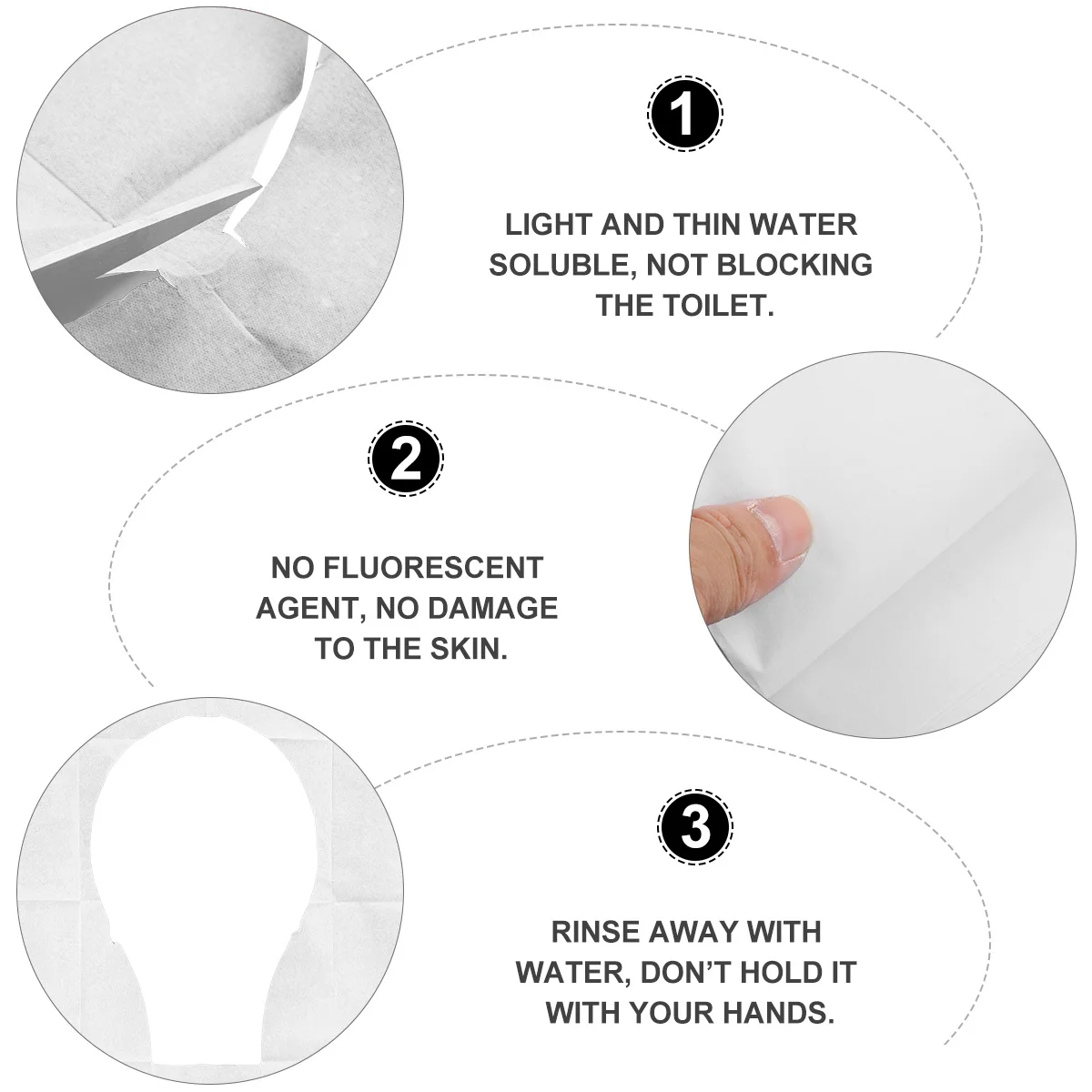 1

LIGHT AND THIN WATER SOLUBLE, NOT BLOCKING THE TOILET.

2

NO FLUORESCENT AGENT, NO DAMAGE TO THE SKIN.

3

RINSE AWAY WITH WATER, DON'T HOLD IT WITH YOUR HANDS.