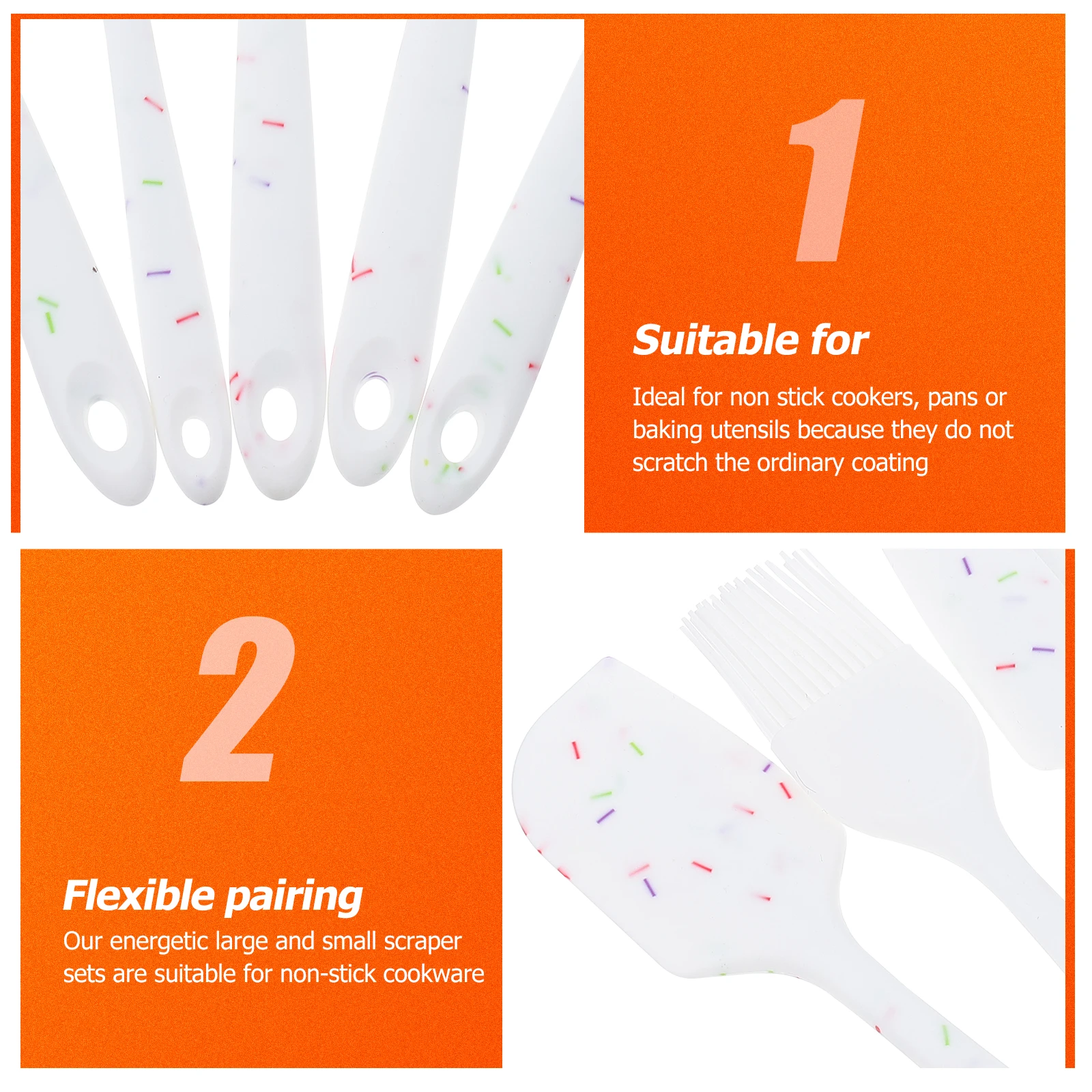 1

Suitable for

Ideal for non stick cookers, pans or baking utensils because they do not scratch the ordinary coating

2

Flexible pairing

Our energetic large and small scraper sets are suitable for non-stick cookware