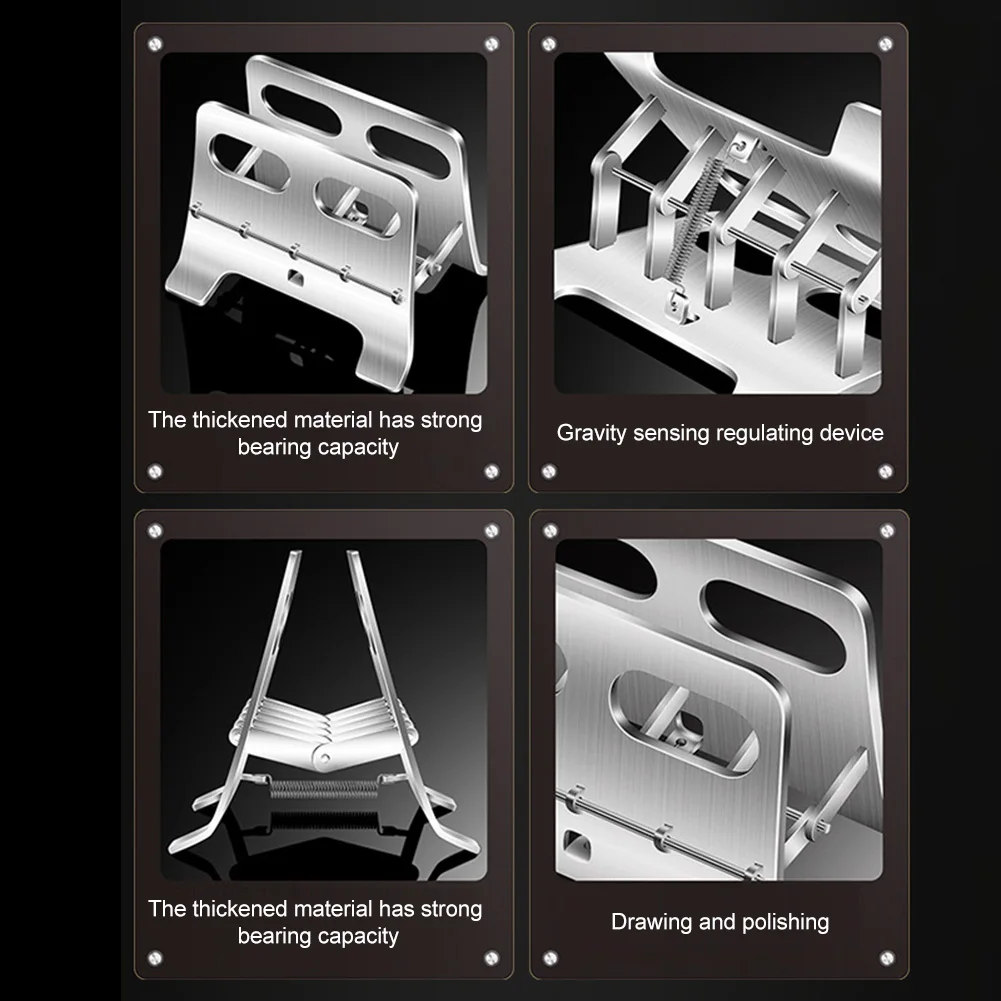 The thickened material has strong bearing capacity

Gravity sensing regulating device

The thickened material has strong bearing capacity

Drawing and polishing