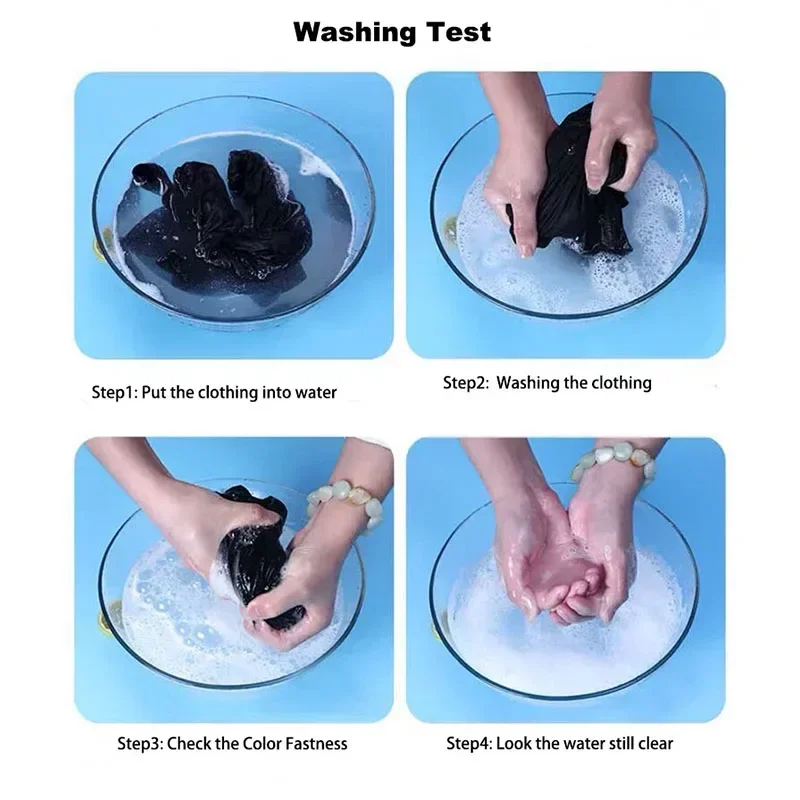 Washing Test

Step1: Put the clothing into water

Step2:  Washing the clothing

Step3: Check the Color Fastness

Step4: Look the water still clear