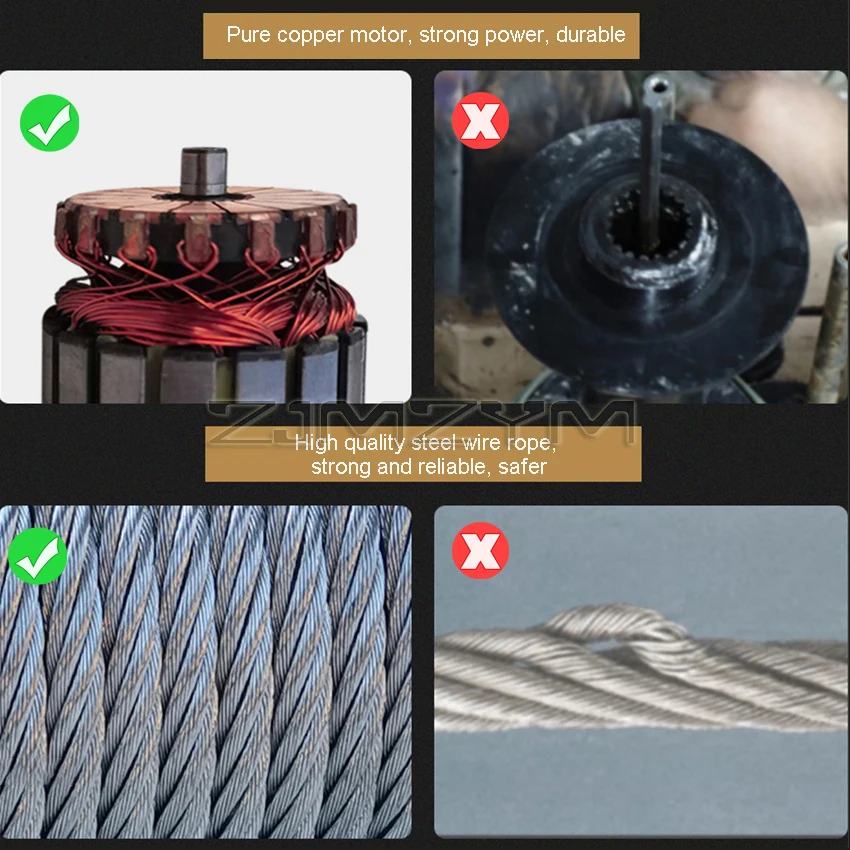 Pure copper motor, strong power, durable

ZJMZYM

High quality steel wire rope, strong and reliable, safer