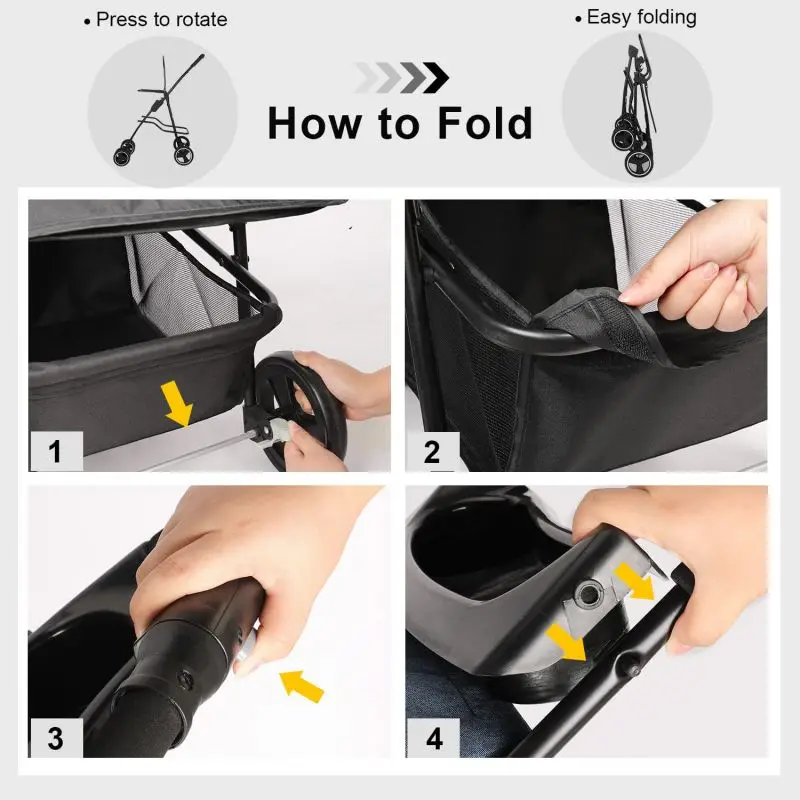 • Press to rotate

How to Fold

• Easy folding

1

2

3

4