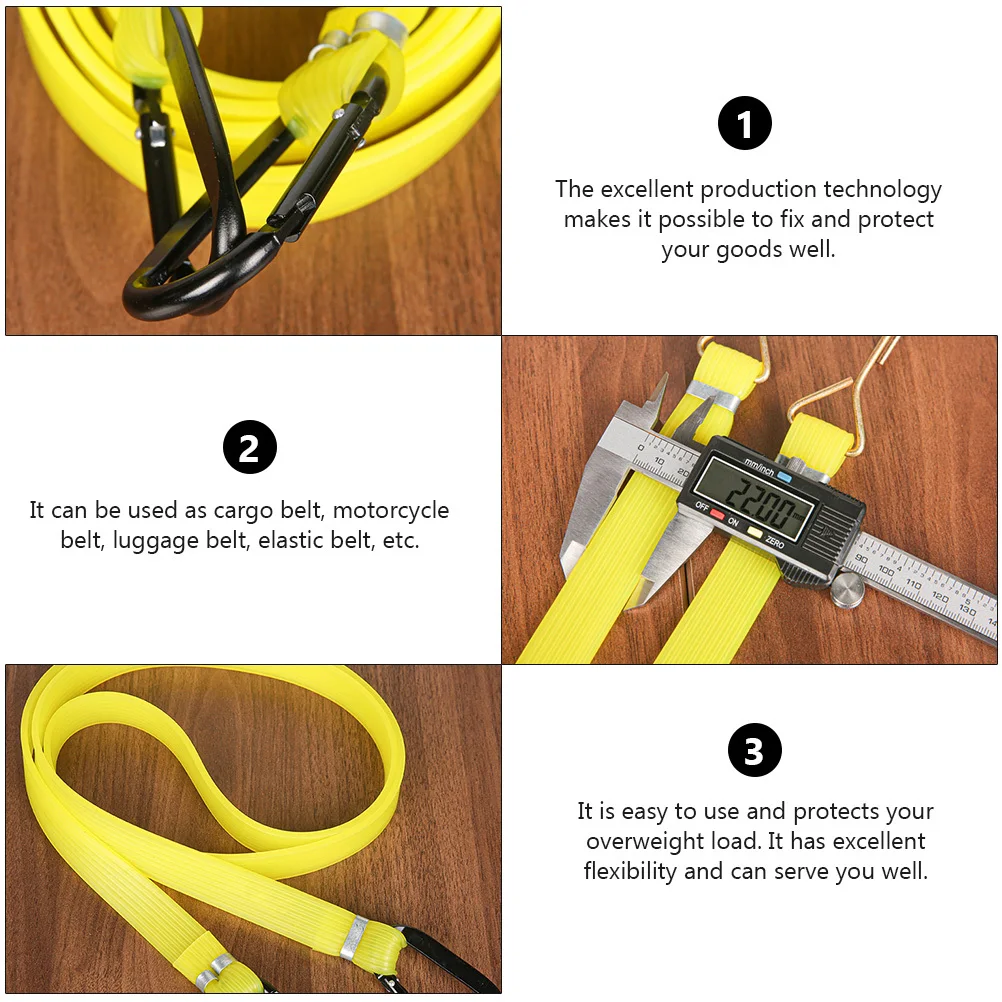 1

The excellent production technology makes it possible to fix and protect your goods well.

2

It can be used as cargo belt, motorcycle belt, luggage belt, elastic belt, etc.

mm/inch

22.00

OFF ON ZERO

0 10 20

90 100 110 120 130 14

3

It is easy to use and protects your overweight load. It has excellent flexibility and can serve you well.