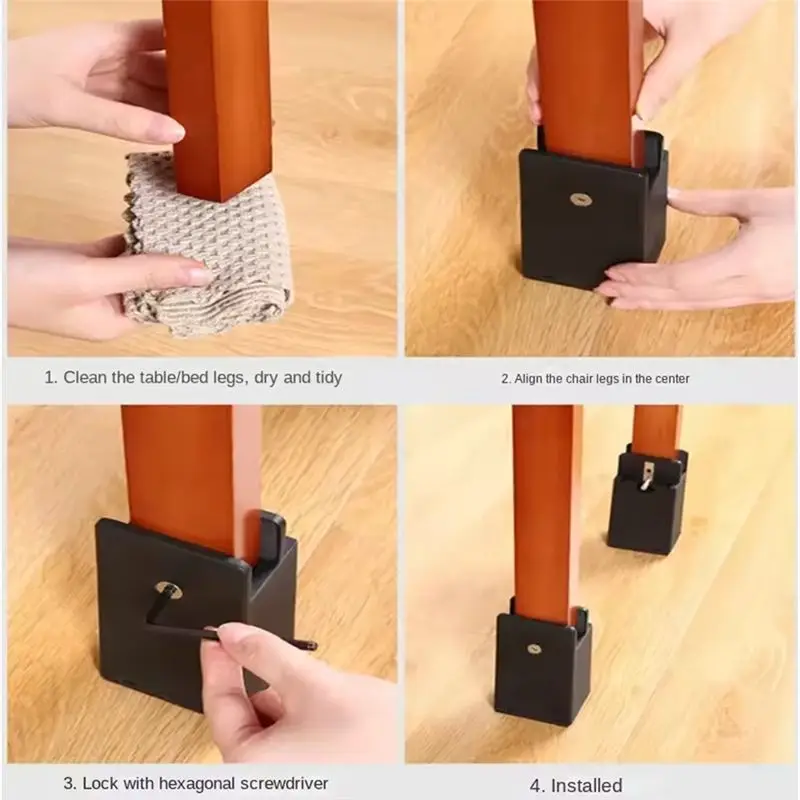 1. Clean the table/bed legs, dry and tidy

2. Align the chair legs in the center

3. Lock with hexagonal screwdriver

4. Installed