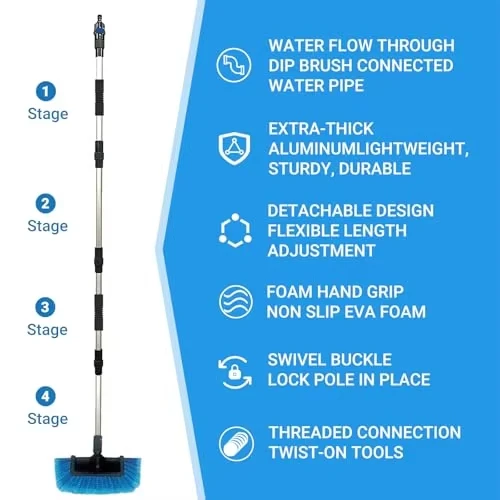 1
Stage

2
Stage

3
Stage

4
Stage

WATER FLOW THROUGH DIP BRUSH CONNECTED WATER PIPE

EXTRA-THICK ALUMINUMLIGHTWEIGHT, STURDY, DURABLE

DETACHABLE DESIGN FLEXIBLE LENGTH ADJUSTMENT

FOAM HAND GRIP NON SLIP EVA FOAM

SWIVEL BUCKLE LOCK POLE IN PLACE

THREADED CONNECTION TWIST-ON TOOLS