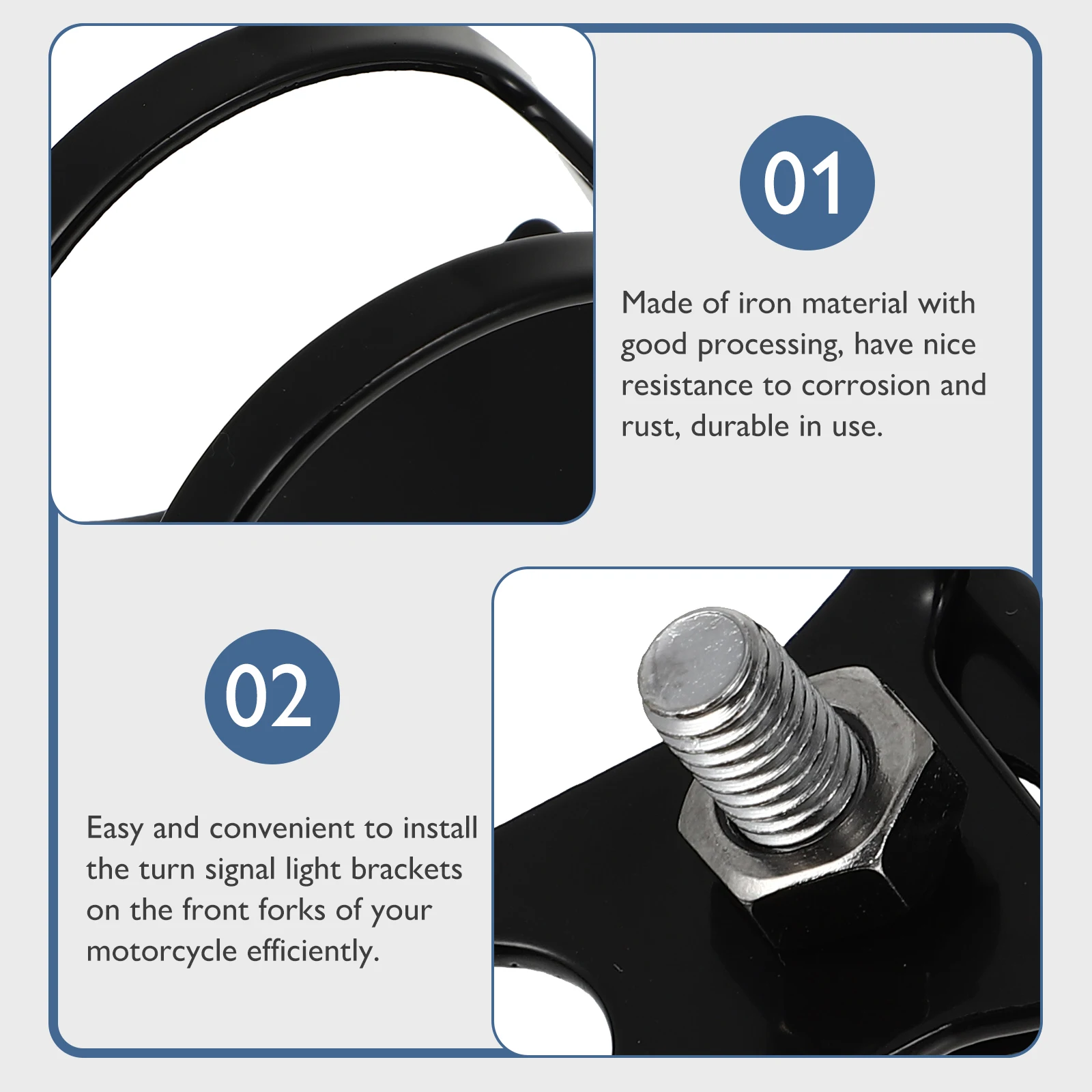 01

Made of iron material with good processing, have nice resistance to corrosion and rust, durable in use.

02

Easy and convenient to install the turn signal light brackets on the front forks of your motorcycle efficiently.