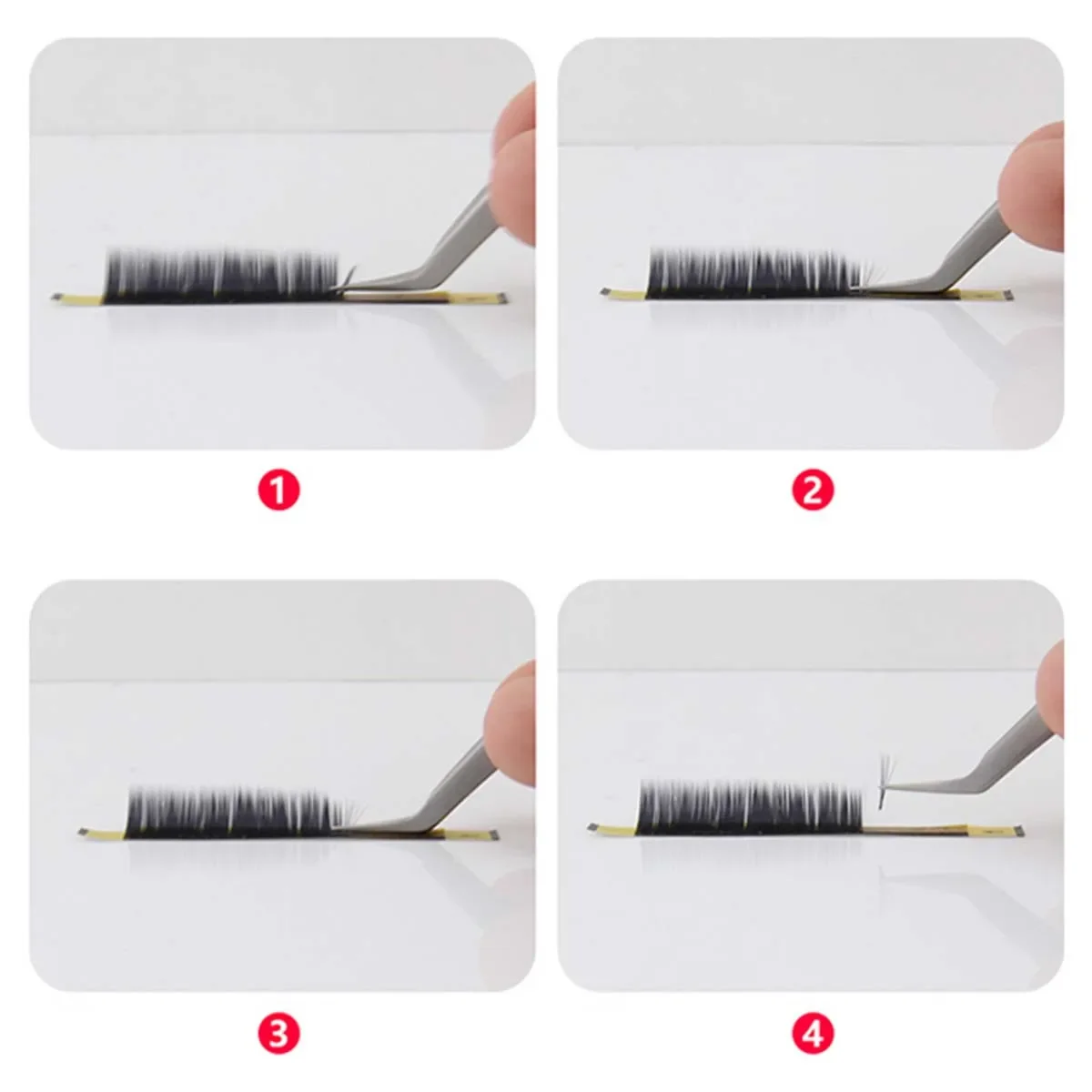 1

2

3

4