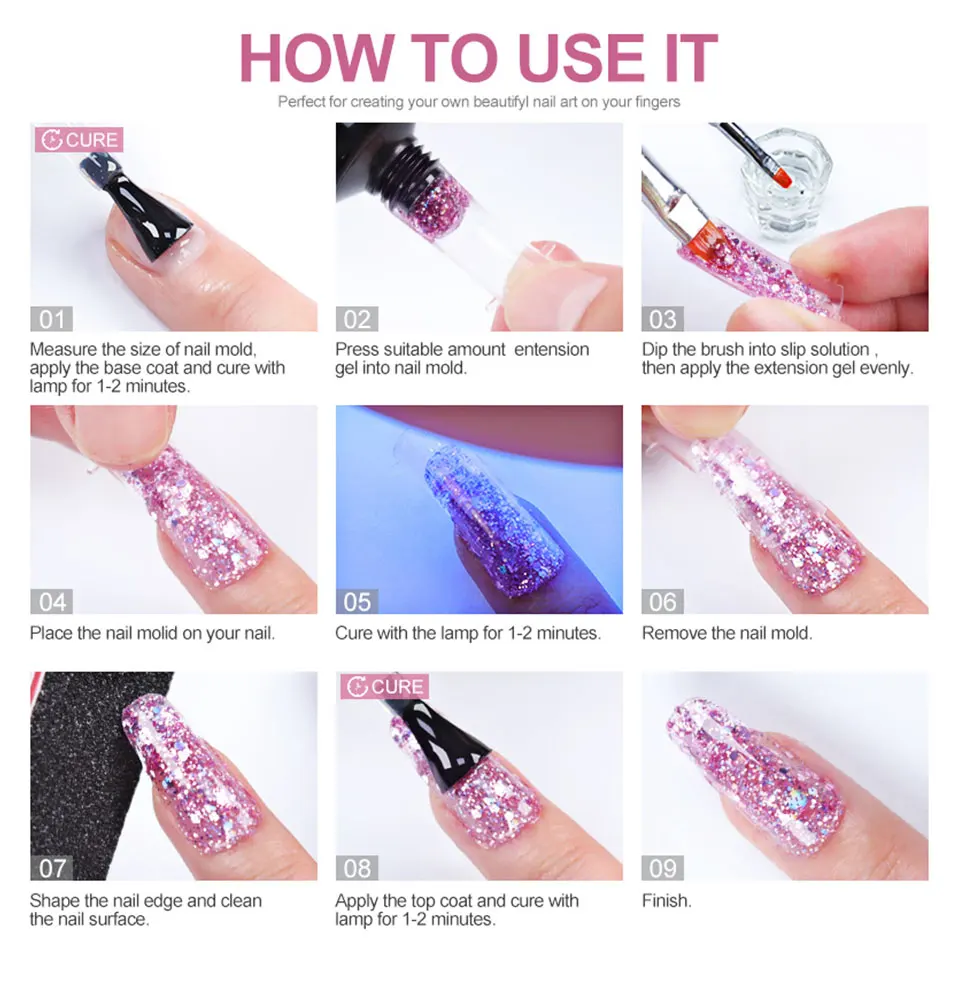 HOW TO USE IT

Perfect for creating your own beautifyl nail art on your fingers

CURE

01

Measure the size of nail mold, apply the base coat and cure with lamp for 1-2 minutes.

02

Press suitable amount entension gel into nail mold.

03

Dip the brush into slip solution , then apply the extension gel evenly.

04

Place the nail molid on your nail.

05

Cure with the lamp for 1-2 minutes.

06

Remove the nail mold.

07

Shape the nail edge and clean the nail surface.

CURE

08

Apply the top coat and cure with lamp for 1-2 minutes.

09

Finish.