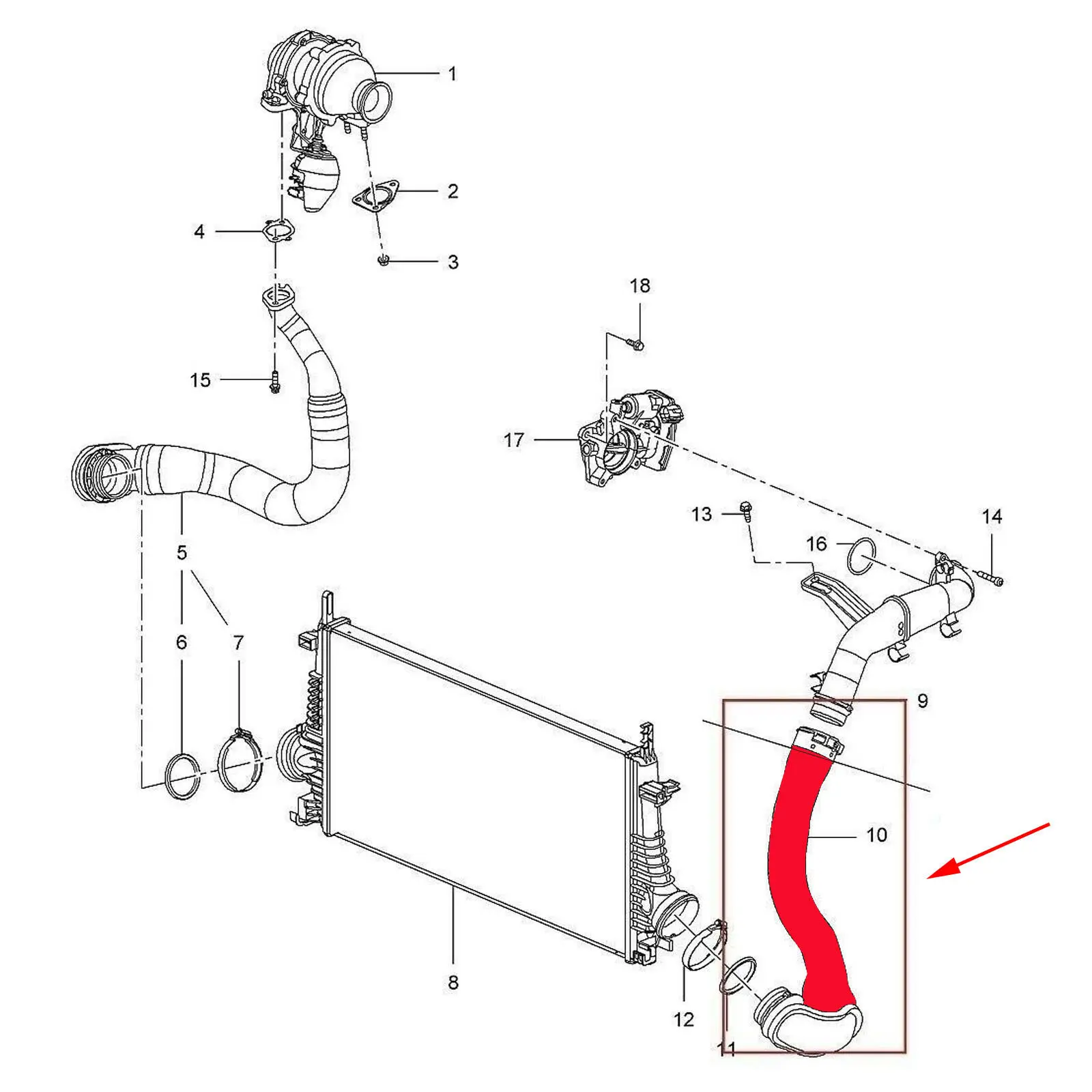 1
2
4
3
18
15
17
13
14
16
5
6
7
9
10
8
12
11