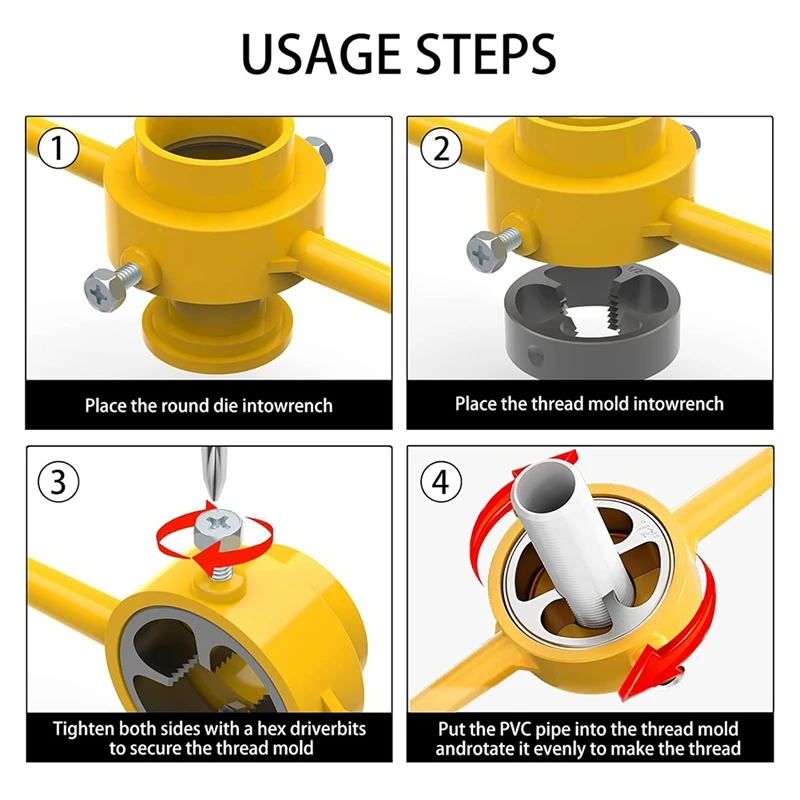 USAGE STEPS

①

Place the round die intowrench

②

Place the thread mold intowrench

③

Tighten both sides with a hex driverbits to secure the thread mold

④

Put the PVC pipe into the thread mold androtate it evenly to make the thread