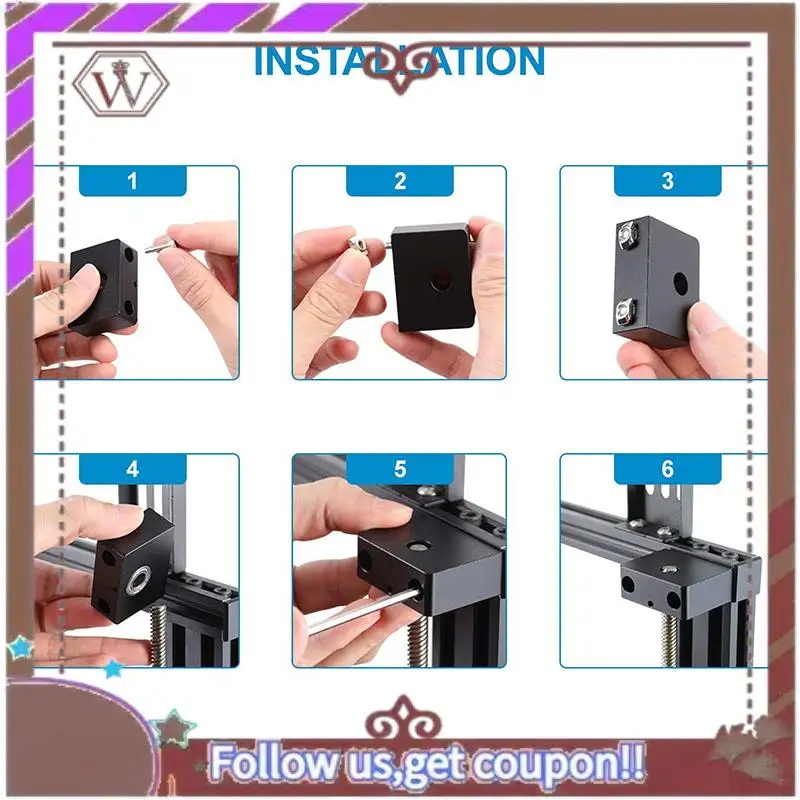 W

INSTALLATION

1

2

3

4

5

6

Follow us,get coupon!!