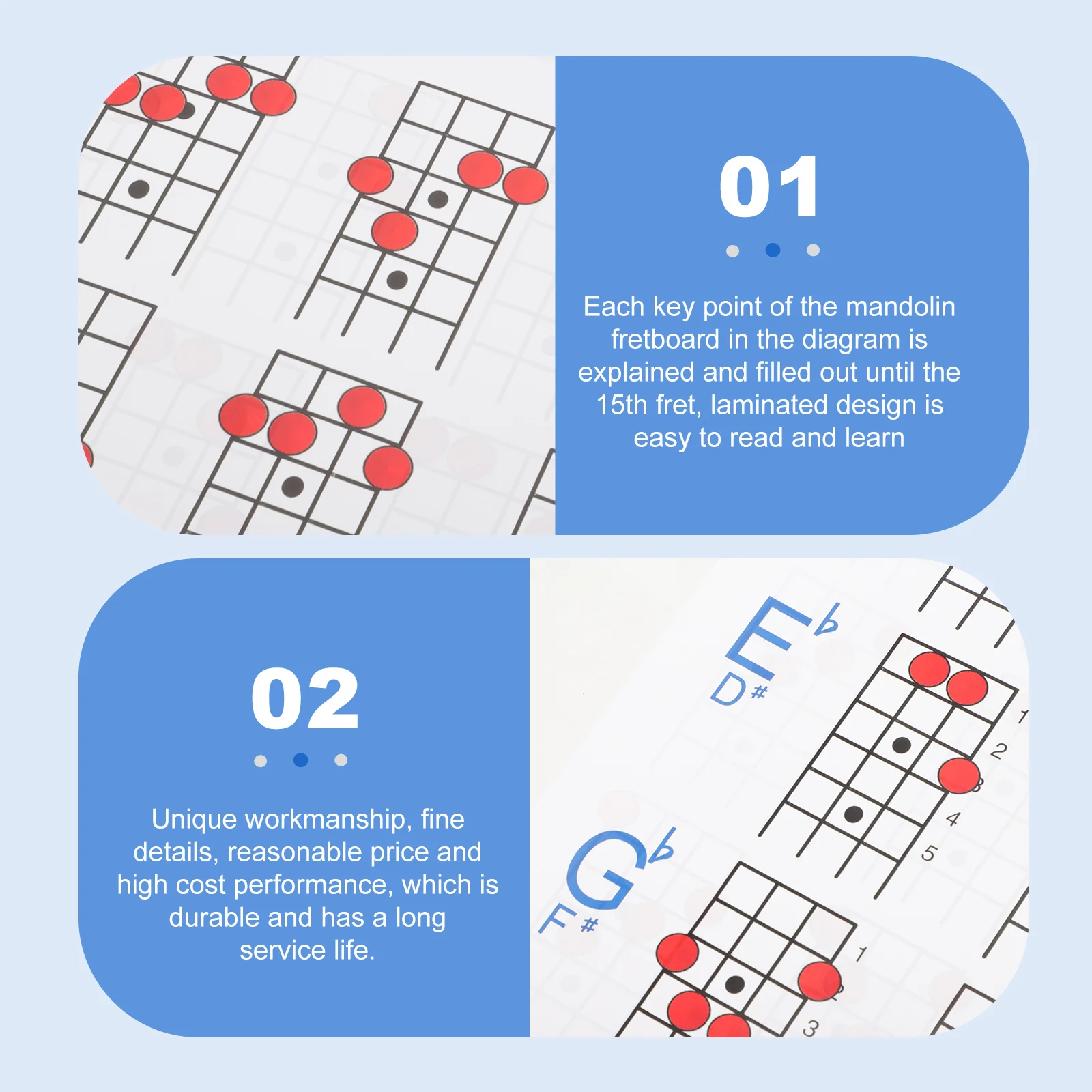 01

Each key point of the mandolin fretboard in the diagram is explained and filled out until the 15th fret, laminated design is easy to read and learn

02

Unique workmanship, fine details, reasonable price and high cost performance, which is durable and has a long service life.

E♭
D#
1
2
3
4
5

G♭
F#
1
2
3