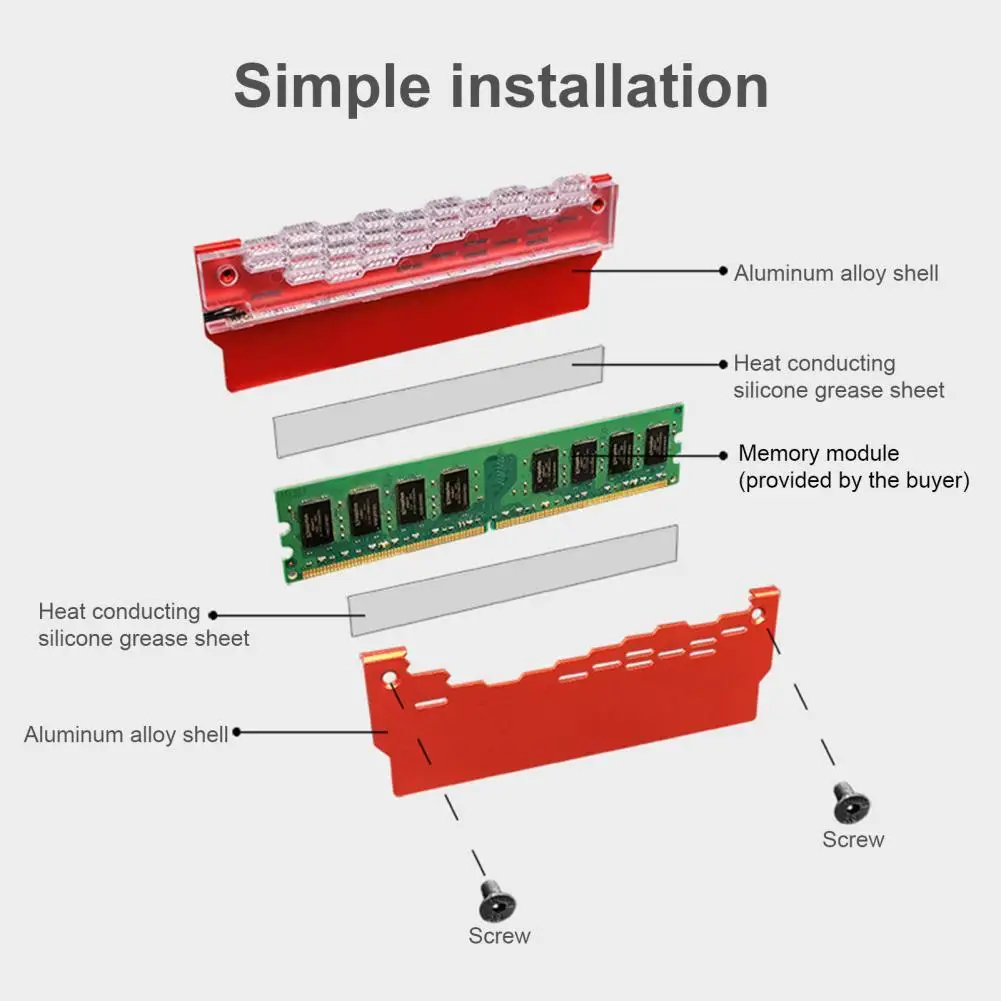 Simple installation

Aluminum alloy shell

Heat conducting silicone grease sheet

Memory module (provided by the buyer)

Heat conducting silicone grease sheet

Aluminum alloy shell

Screw

Screw