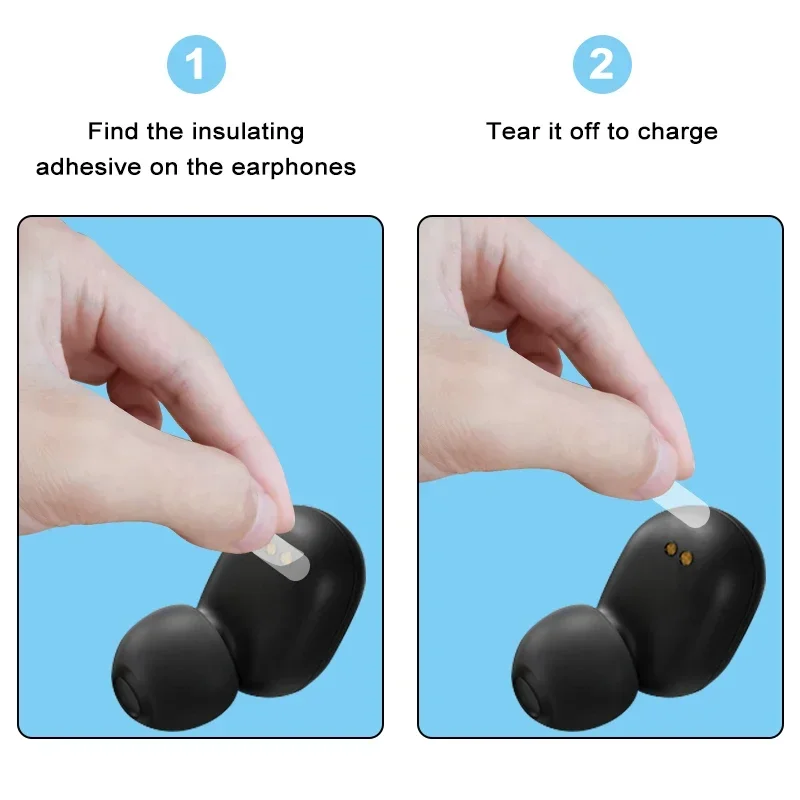 1

Find the insulating adhesive on the earphones

2

Tear it off to charge