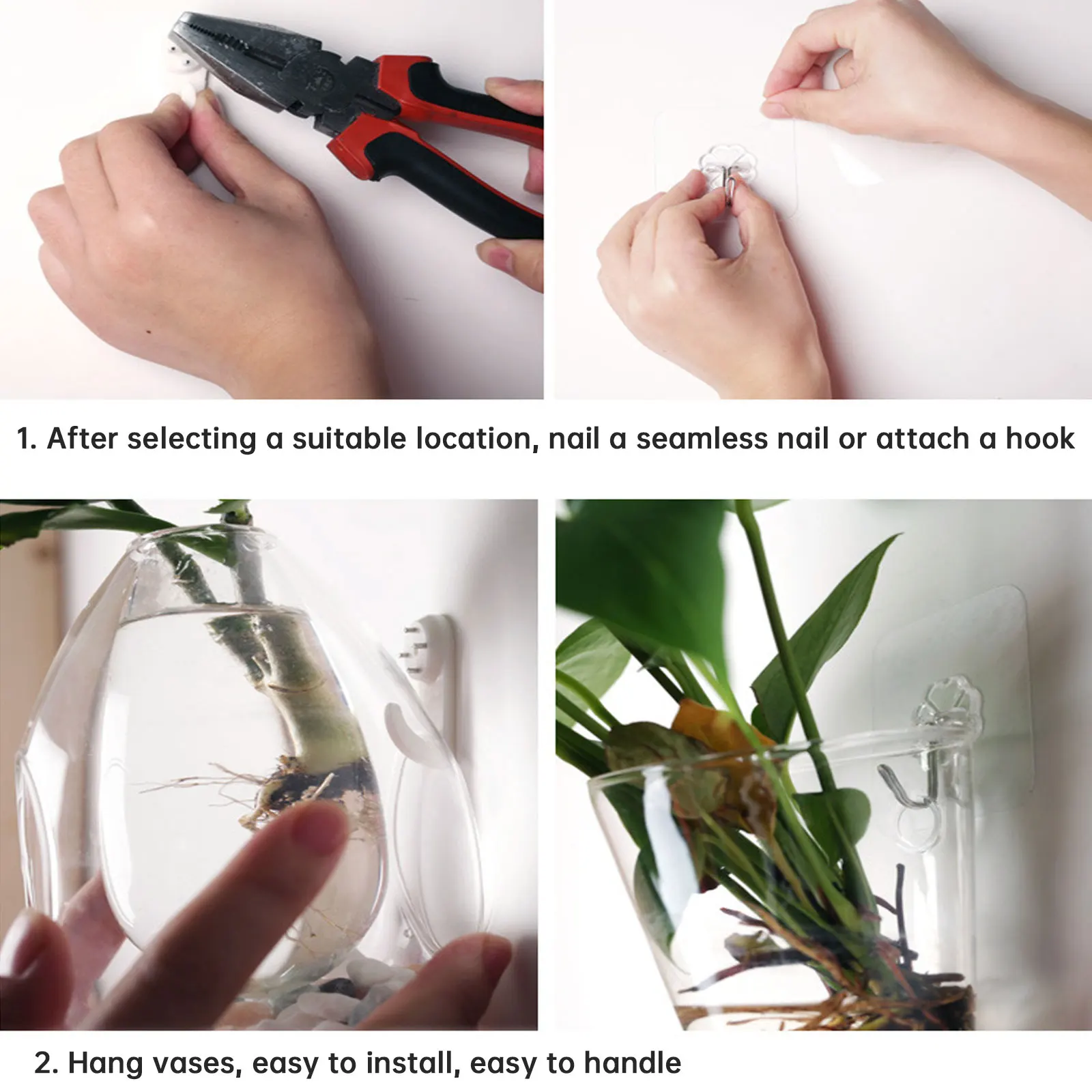 1. After selecting a suitable location, nail a seamless nail or attach a hook

2. Hang vases, easy to install, easy to handle