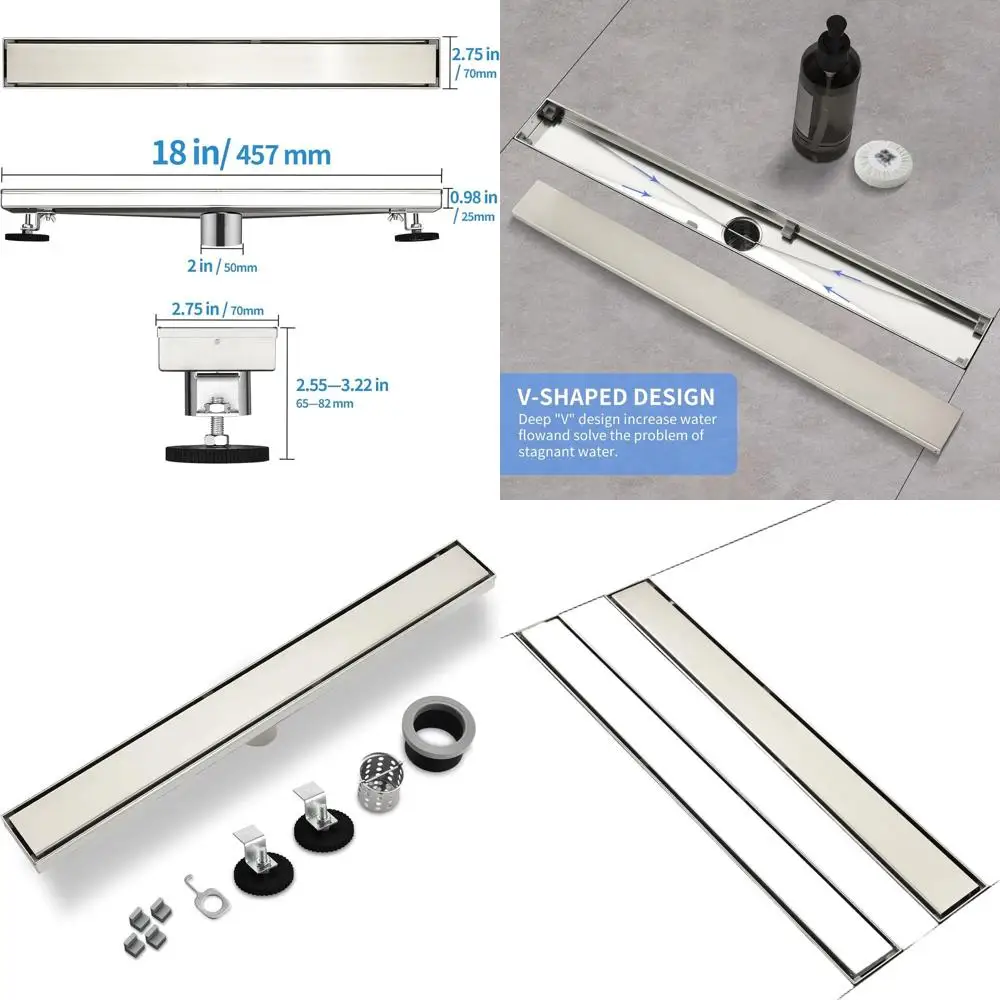 2.75 in / 70mm

18 in/ 457 mm

0.98 in / 25mm

2 in / 50mm

2.75 in / 70mm

2.55—3.22 in
65—82 mm

V-SHAPED DESIGN
Deep "V" design increase water flowand solve the problem of stagnant water.