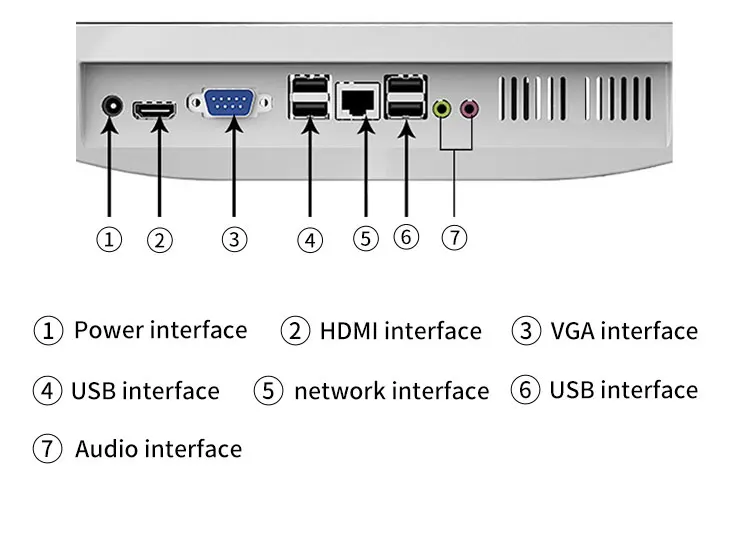 ① ② ③ ④ ⑤ ⑥ ⑦

① Power interface ② HDMI interface ③ VGA interface

④ USB interface ⑤ network interface ⑥ USB interface

⑦ Audio interface