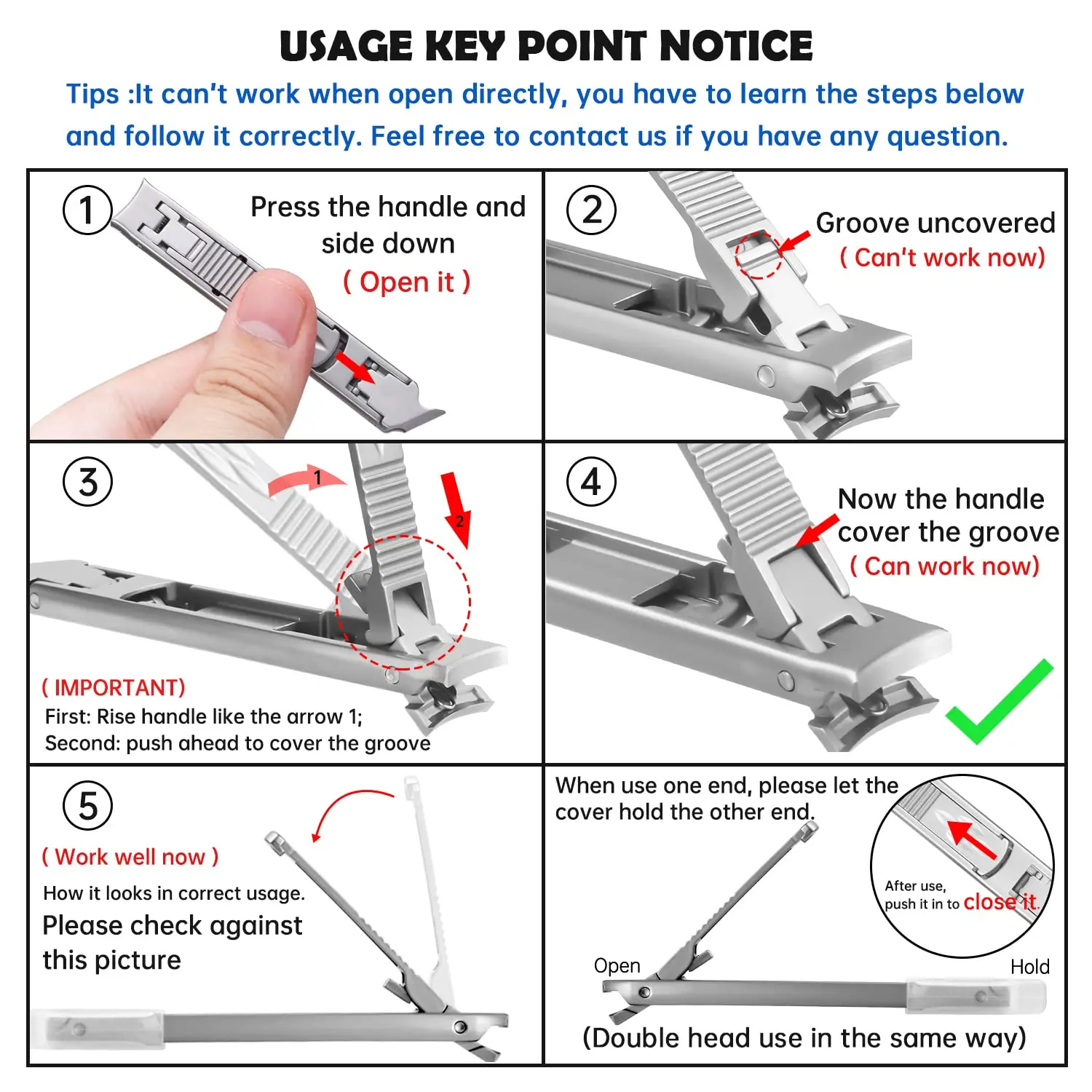 USAGE KEY POINT NOTICE

Tips :It can't work when open directly, you have to learn the steps below and follow it correctly. Feel free to contact us if you have any question.

1
Press the handle and side down
( Open it )

2
Groove uncovered
( Can't work now)

3
1
2
( IMPORTANT)
First: Rise handle like the arrow 1;
Second: push ahead to cover the groove

4
Now the handle cover the groove
( Can work now)

5
( Work well now )
How it looks in correct usage.
Please check against this picture

When use one end, please let the cover hold the other end.
After use, push it in to close it.
Open
Hold
(Double head use in the same way)