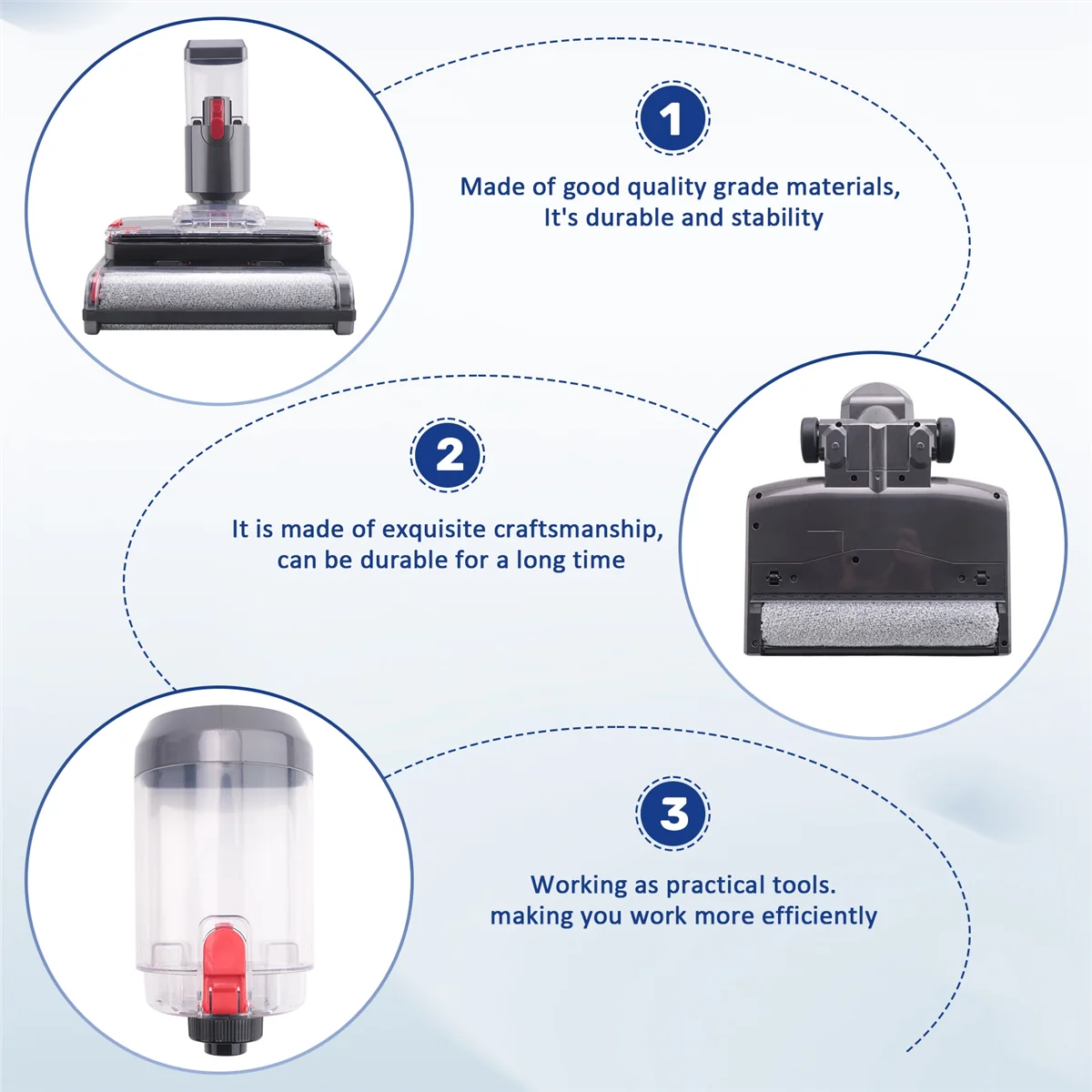 1

Made of good quality grade materials, It's durable and stability

2

It is made of exquisite craftsmanship, can be durable for a long time

3

Working as practical tools. making you work more efficiently