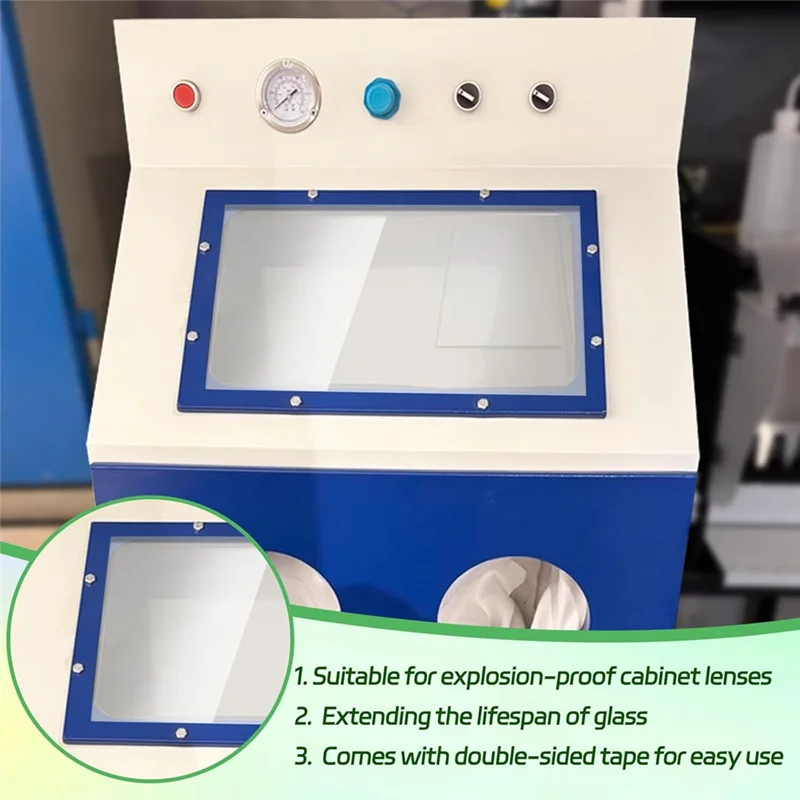 1. Suitable for explosion-proof cabinet lenses
2. Extending the lifespan of glass
3. Comes with double-sided tape for easy use