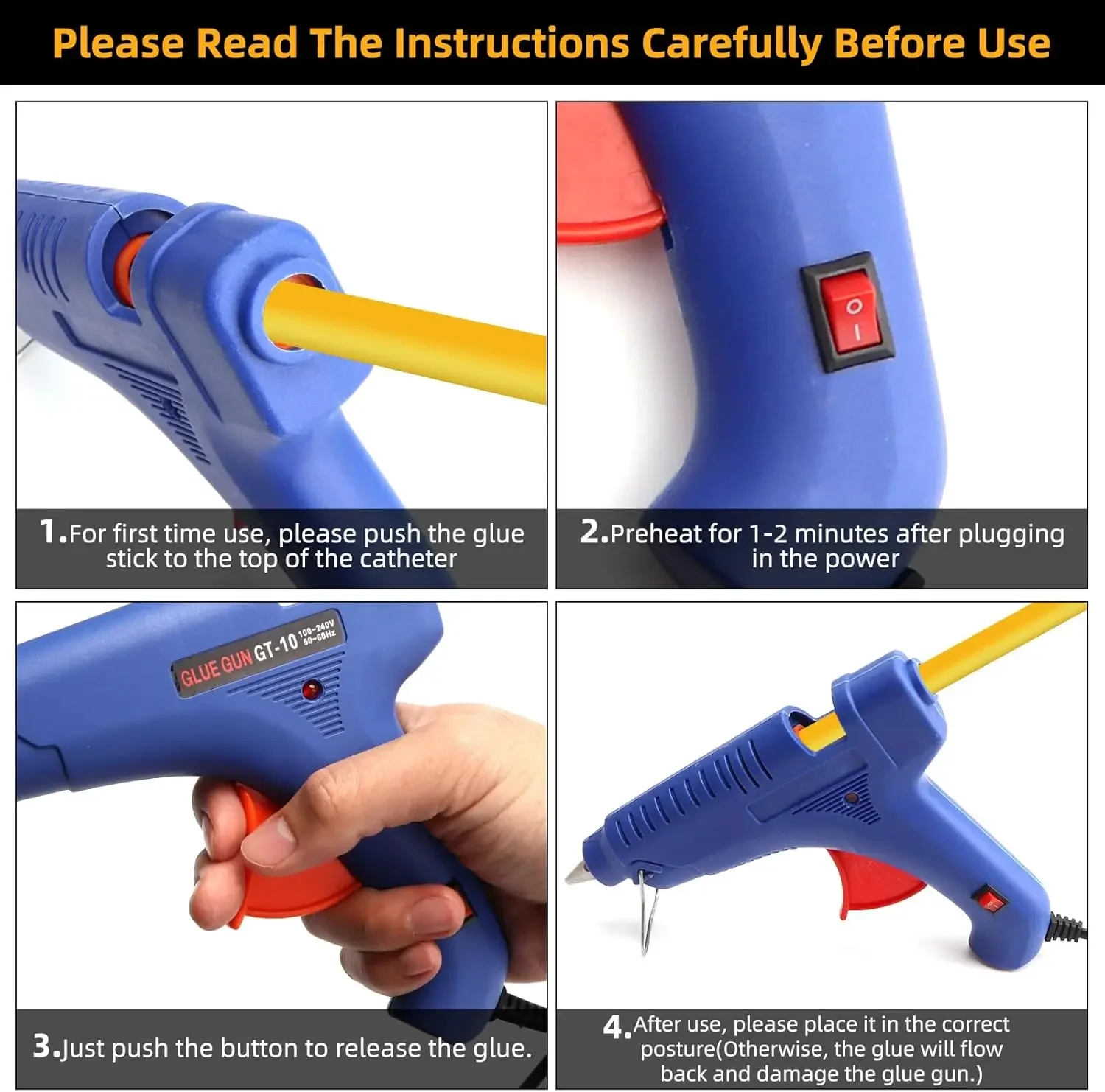 Please Read The Instructions Carefully Before Use

1.For first time use, please push the glue stick to the top of the catheter

O
I

2.Preheat for 1-2 minutes after plugging in the power

GLUE GUN GT-10 100-240V 50-60Hz

3.Just push the button to release the glue.

4.After use, please place it in the correct posture(Otherwise, the glue will flow back and damage the glue gun.)