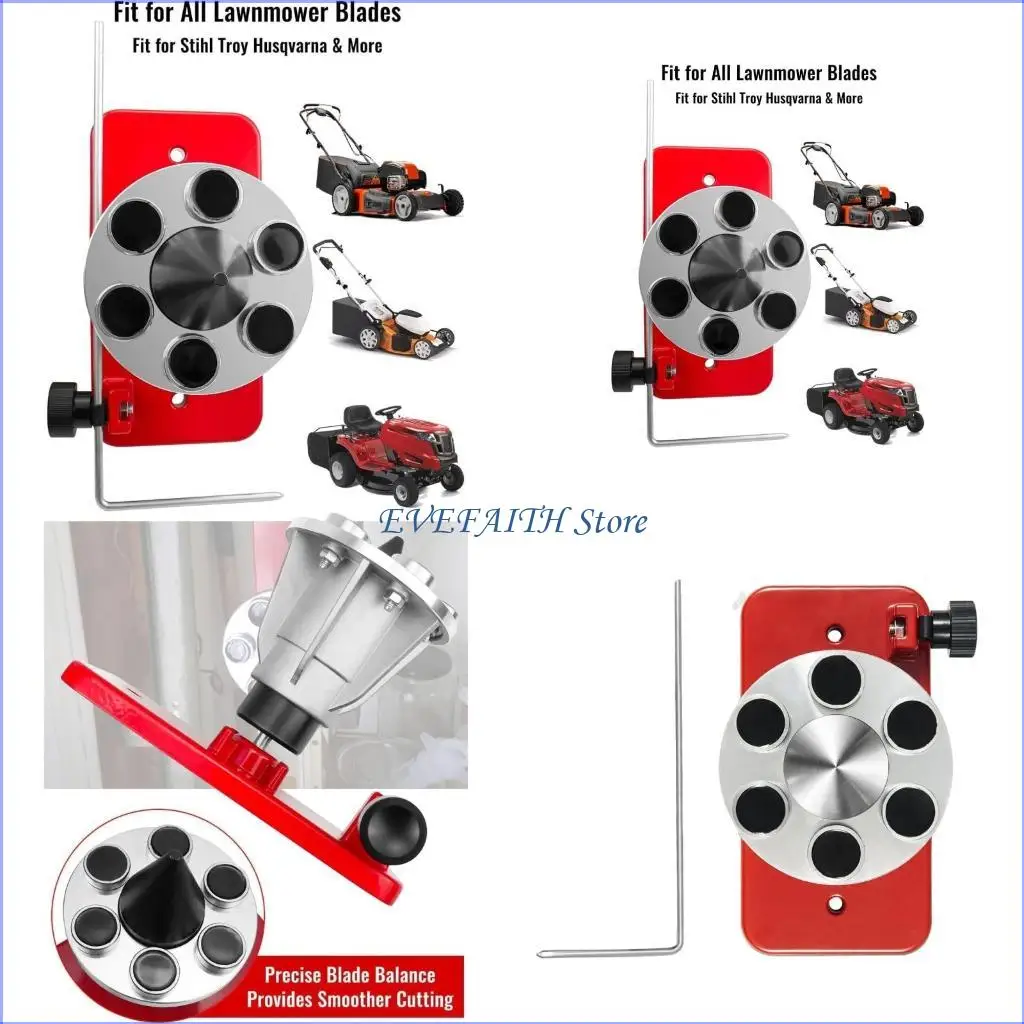 Fit for All Lawnmower Blades
Fit for Stihl Troy Husqvarna & More

Fit for All Lawnmower Blades
Fit for Stihl Troy Husqvarna & More

EVEFAITH Store

Precise Blade Balance
Provides Smoother Cutting