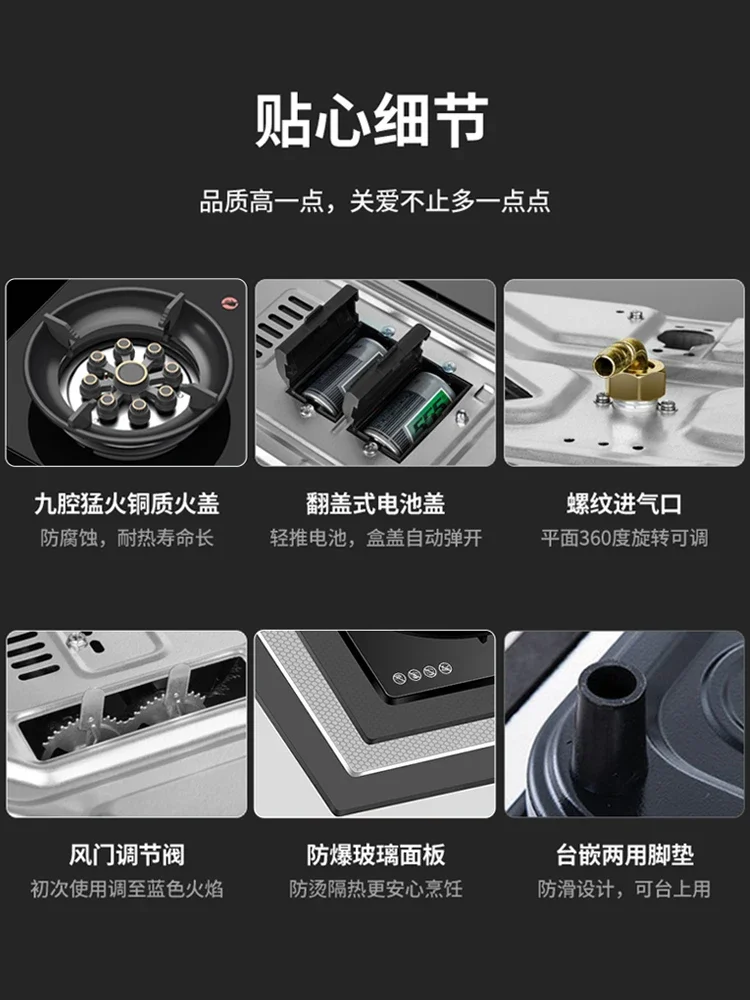 贴心细节

品质高一点，关爱不止多一点点

九腔猛火铜质火盖
防腐蚀，耐热寿命长

翻盖式电池盖
轻推电池，盒盖自动弹开

螺纹进气口
平面360度旋转可调

风门调节阀
初次使用调至蓝色火焰

防爆玻璃面板
防烫隔热更安心烹饪

台嵌两用脚垫
防滑设计，可台上用