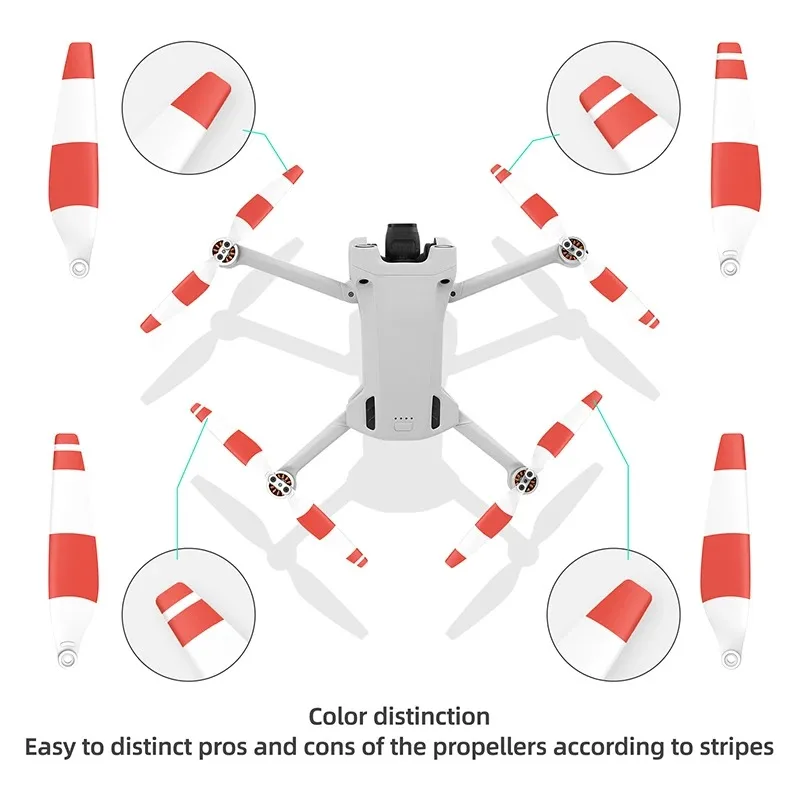 Color distinction
Easy to distinct pros and cons of the propellers according to stripes