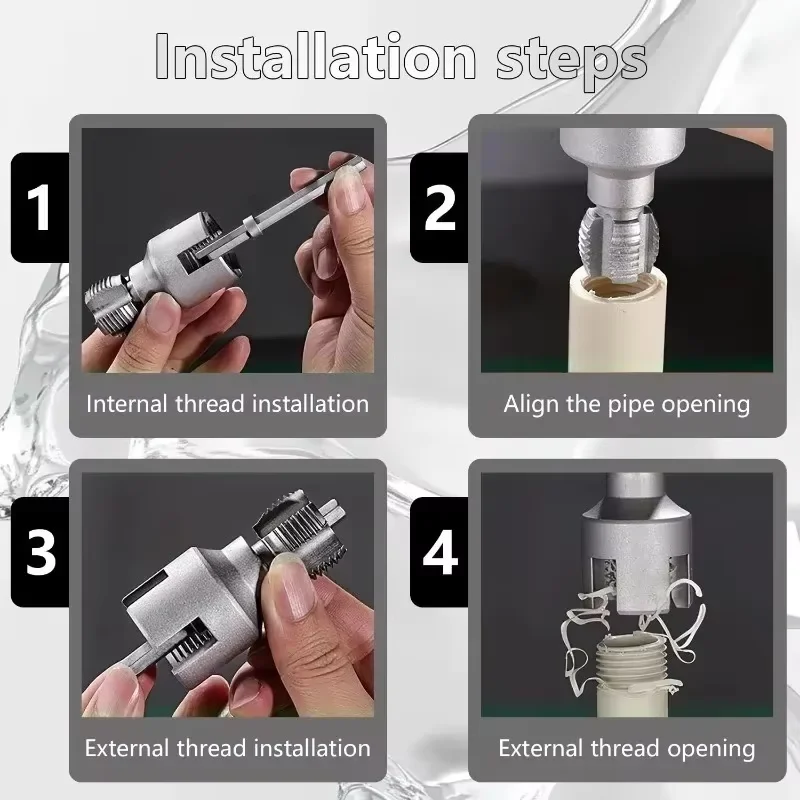 Installation steps

1

Internal thread installation

2

Align the pipe opening

3

External thread installation

4

External thread opening