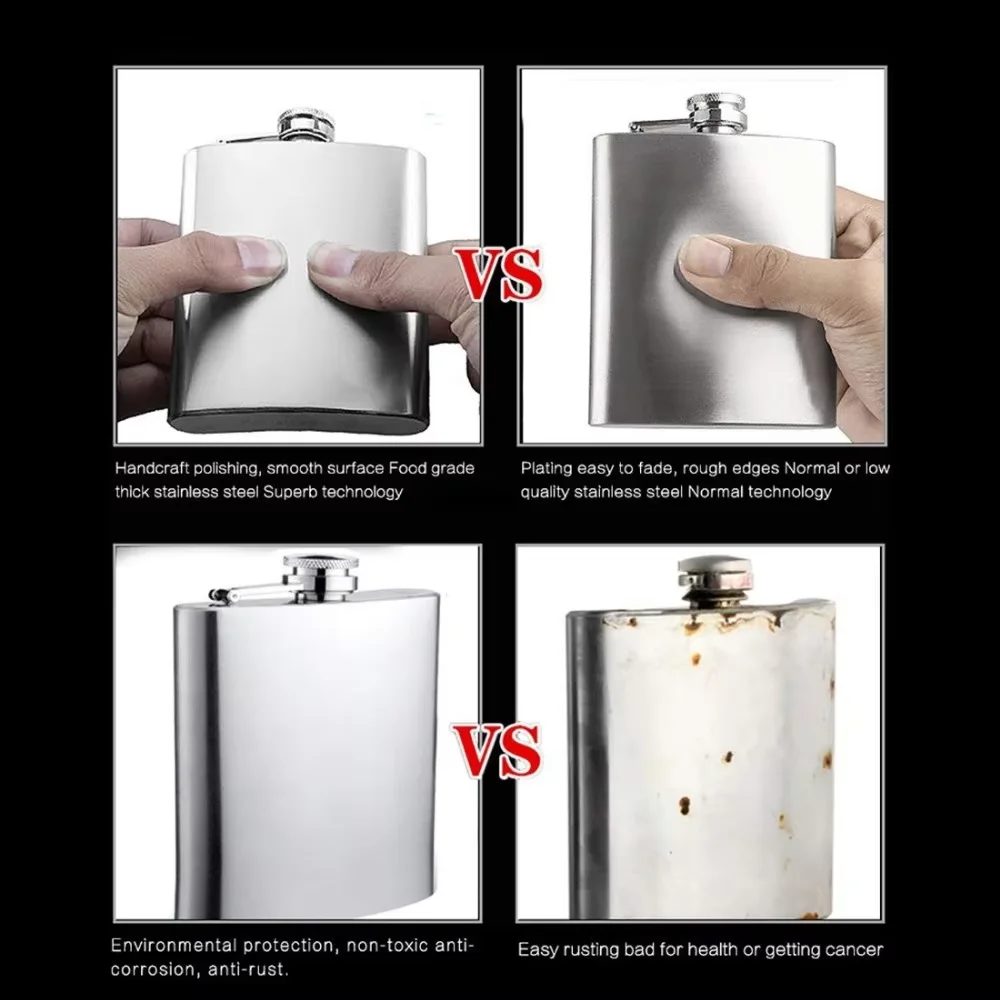 VS

Handcraft polishing, smooth surface Food grade thick stainless steel Superb technology

Plating easy to fade, rough edges Normal or low quality stainless steel Normal technology

VS

Environmental protection, non-toxic anti-corrosion, anti-rust.

Easy rusting bad for health or getting cancer