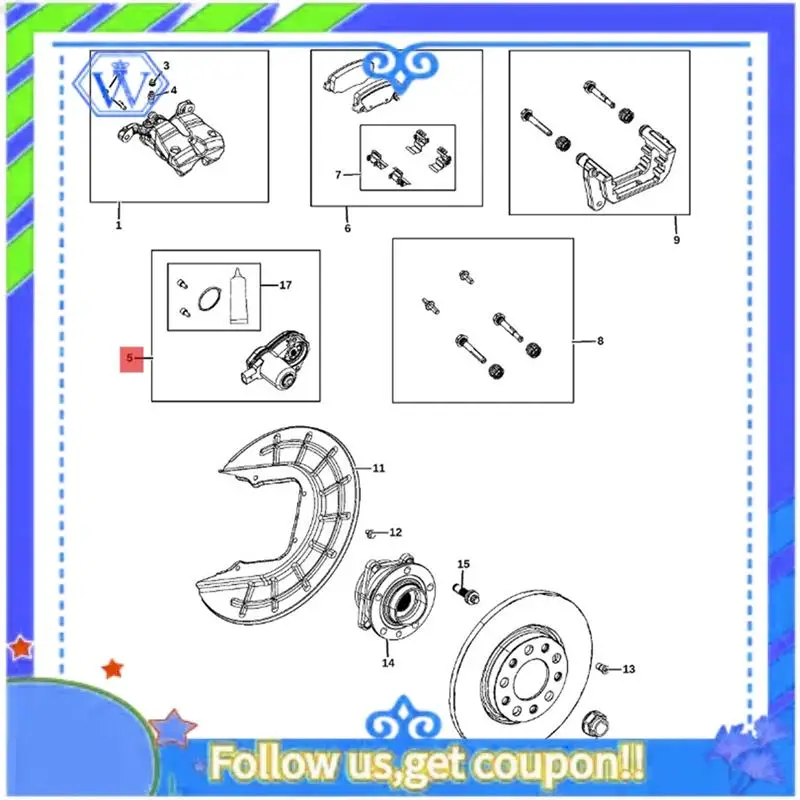 W
3
4
1
7
6
9
17
5
8
11
12
15
14
13
Follow us,get coupon!!