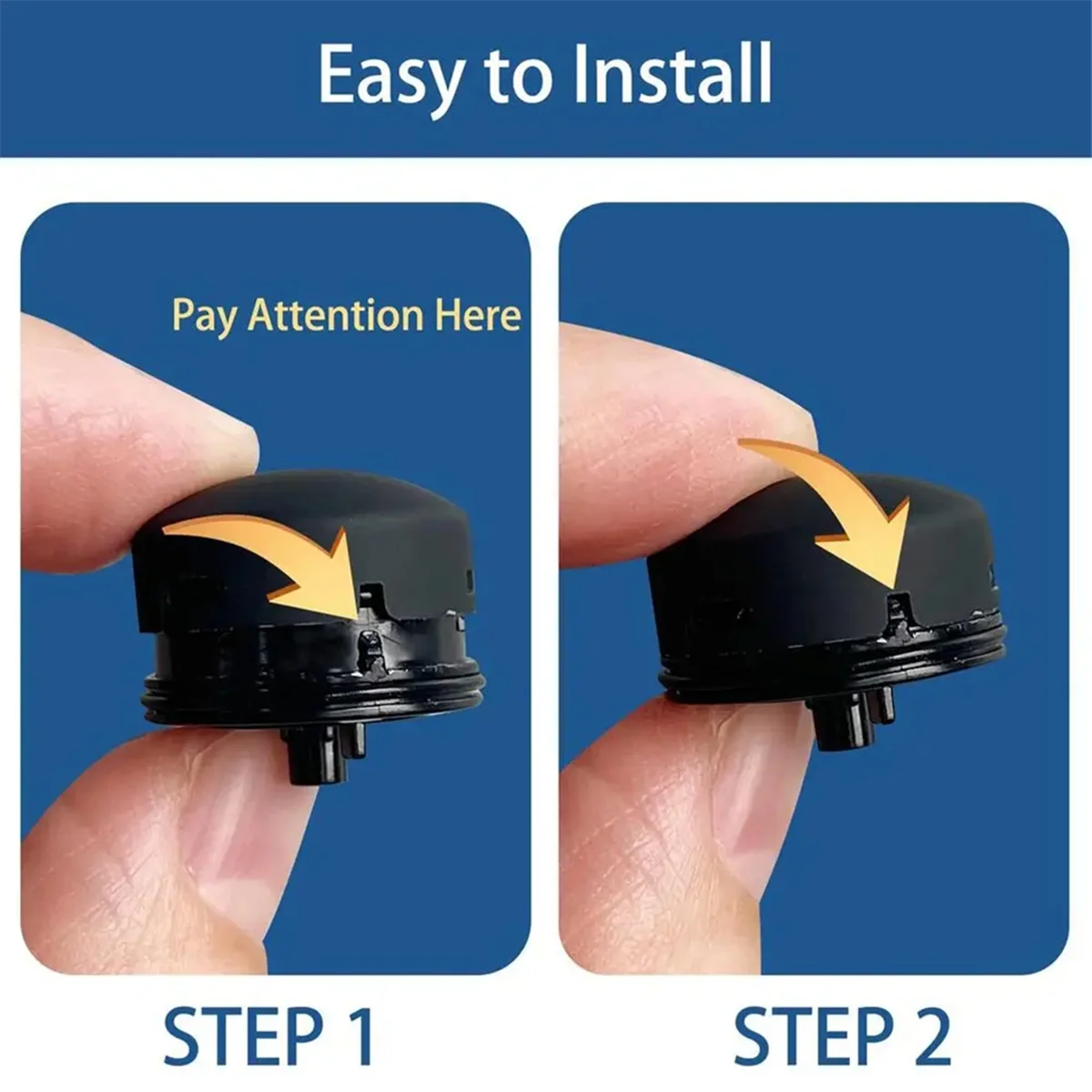 Easy to Install

Pay Attention Here

STEP 1

STEP 2