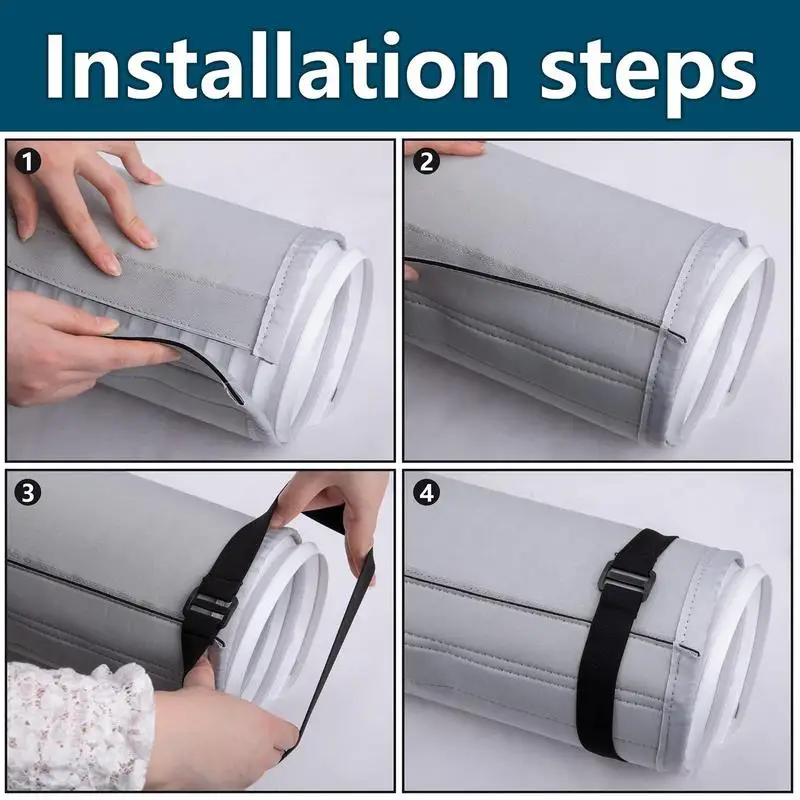 Installation steps

1

2

3

4