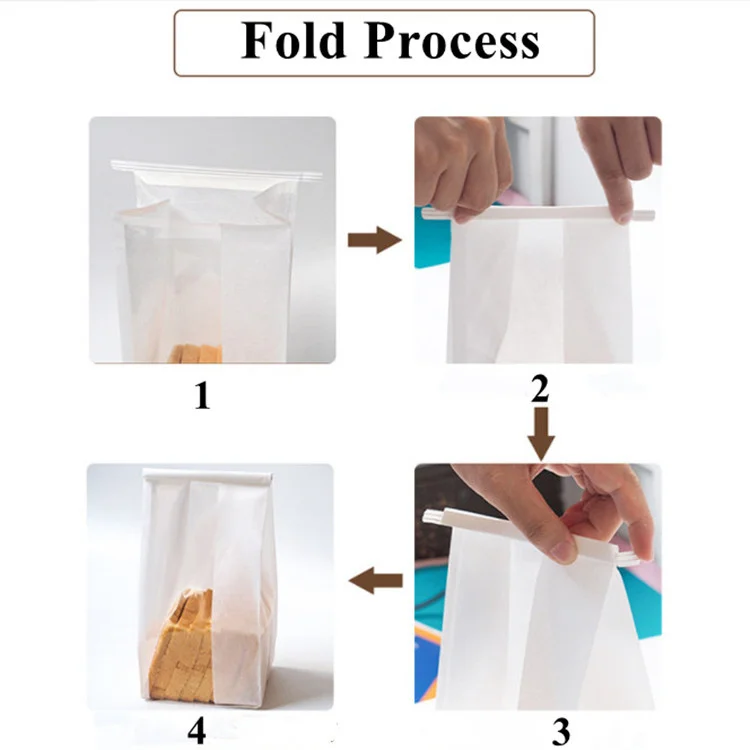 Fold Process

1

2

4

3