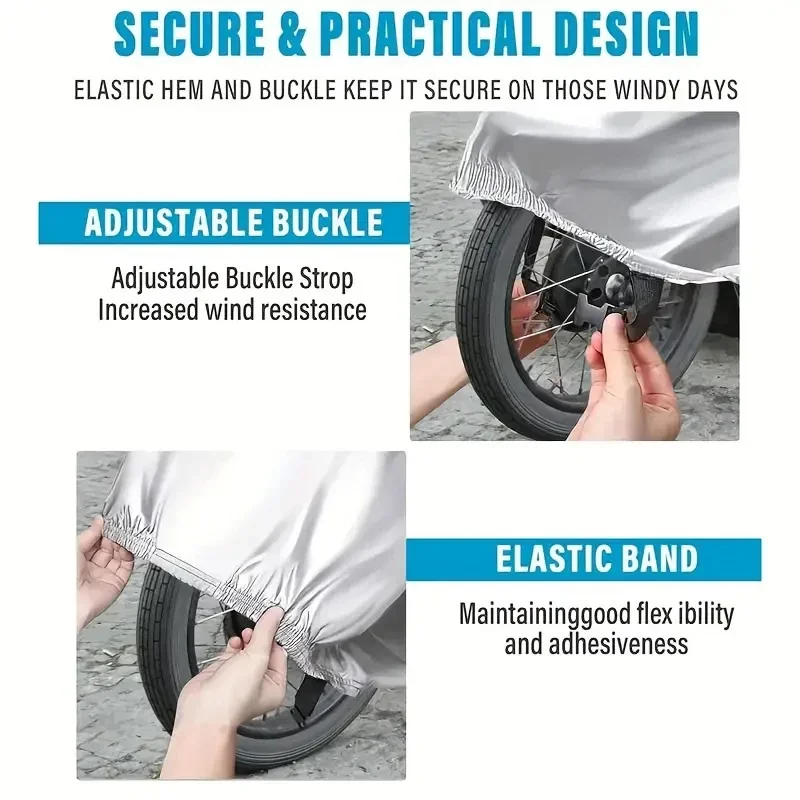 SECURE & PRACTICAL DESIGN

ELASTIC HEM AND BUCKLE KEEP IT SECURE ON THOSE WINDY DAYS

ADJUSTABLE BUCKLE

Adjustable Buckle Strop
Increased wind resistance

ELASTIC BAND

Maintaininggood flex ibility
and adhesiveness