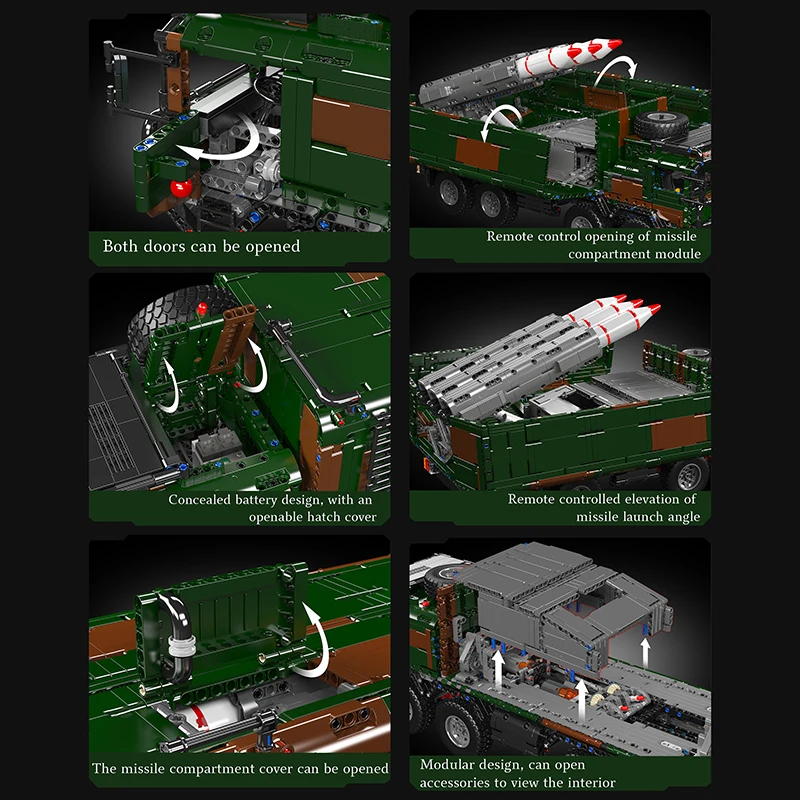 Both doors can be opened

Remote control opening of missile compartment module

Concealed battery design, with an openable hatch cover

Remote controlled elevation of missile launch angle

The missile compartment cover can be opened

Modular design, can open accessories to view the interior