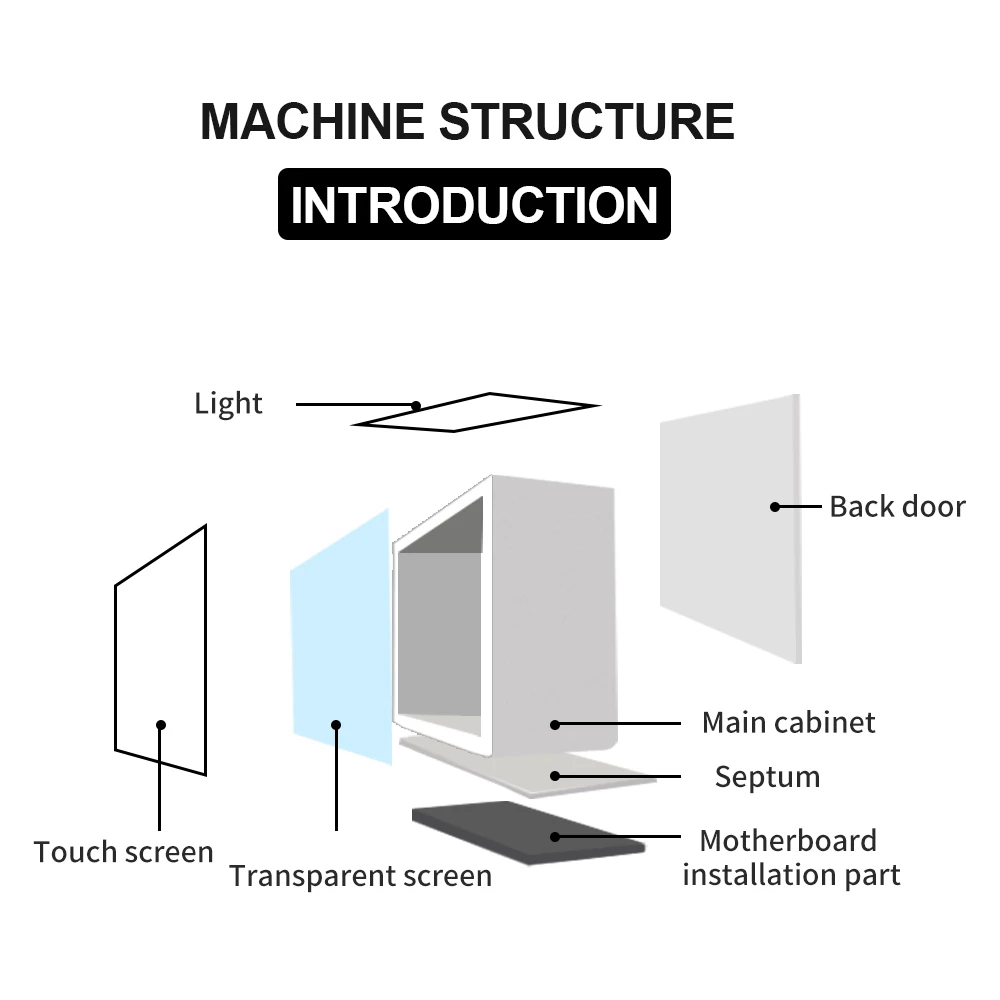 MACHINE STRUCTURE
INTRODUCTION

Light

Back door

Main cabinet

Septum

Motherboard installation part

Touch screen

Transparent screen