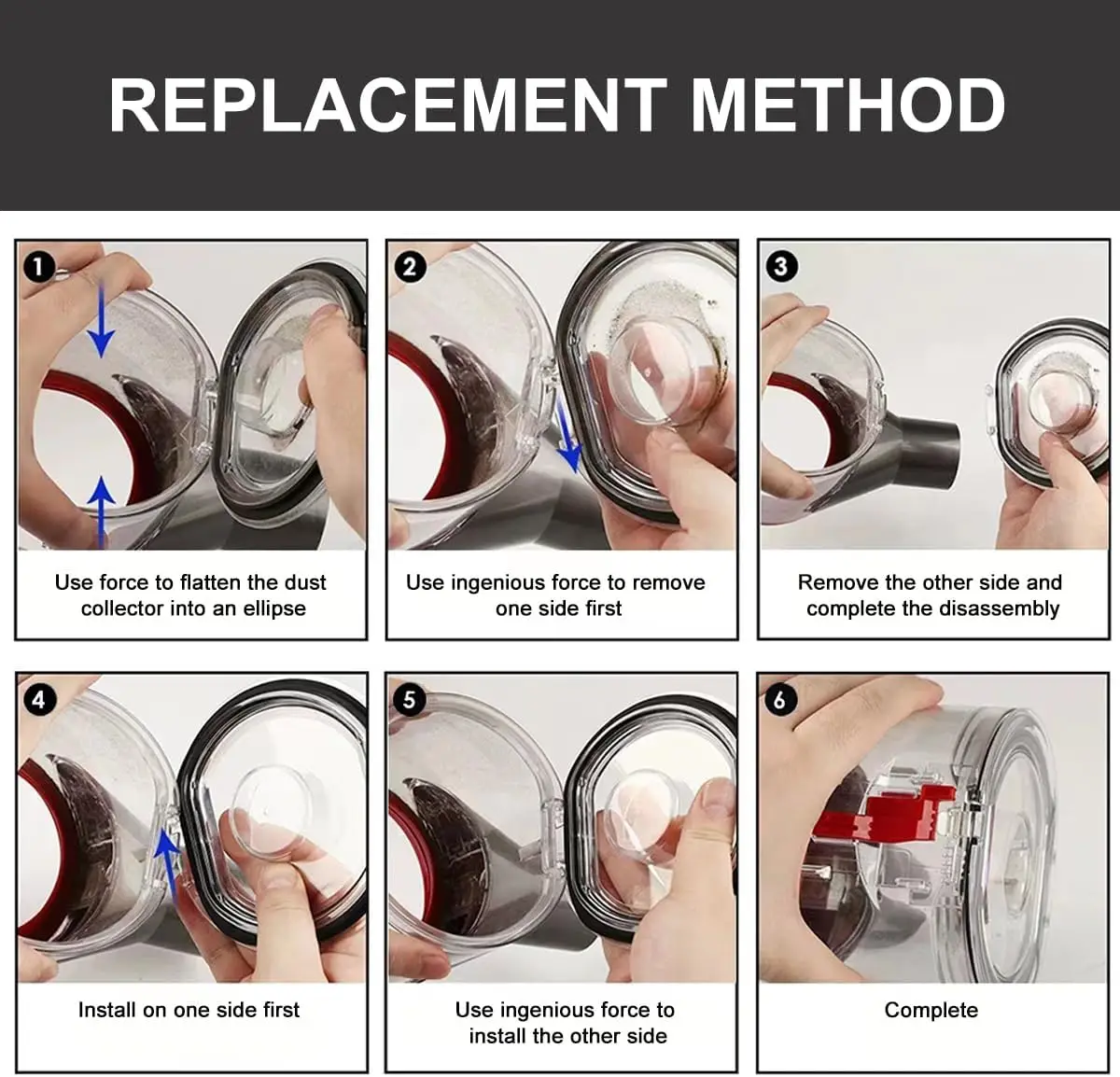 REPLACEMENT METHOD

1
Use force to flatten the dust collector into an ellipse

2
Use ingenious force to remove one side first

3
Remove the other side and complete the disassembly

4
Install on one side first

5
Use ingenious force to install the other side

6
Complete