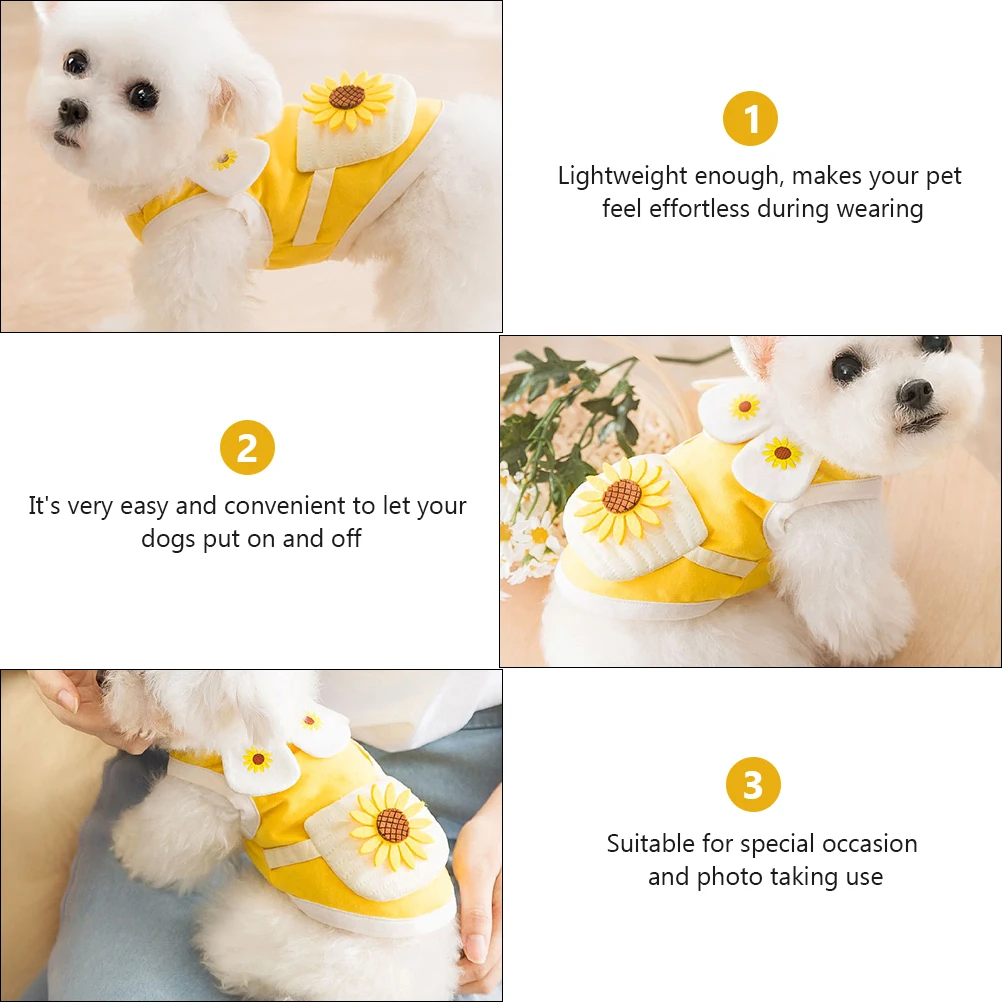 1

Lightweight enough, makes your pet feel effortless during wearing

2

It's very easy and convenient to let your dogs put on and off

3

Suitable for special occasion and photo taking use