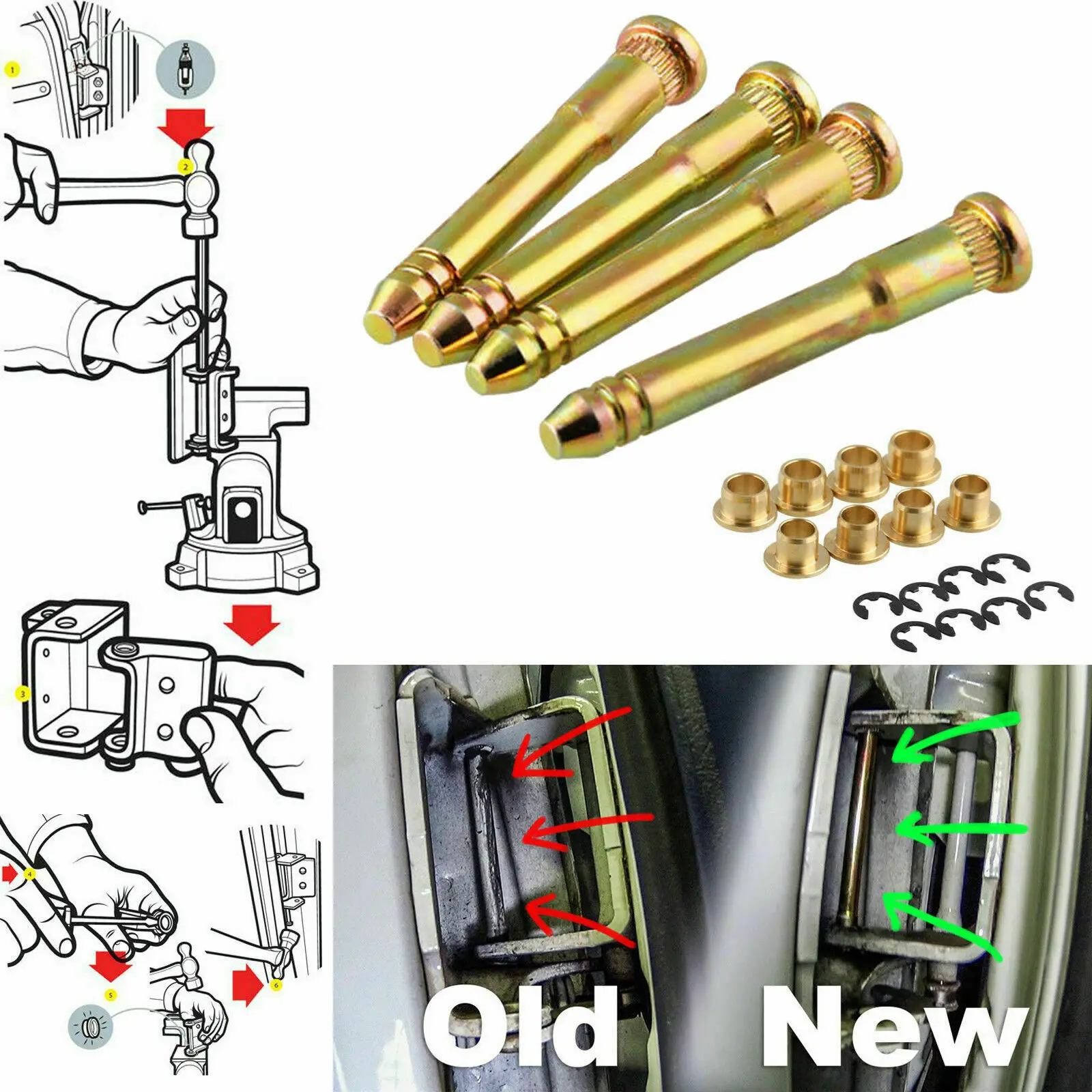 1

2

3

4

5

6

Old

New