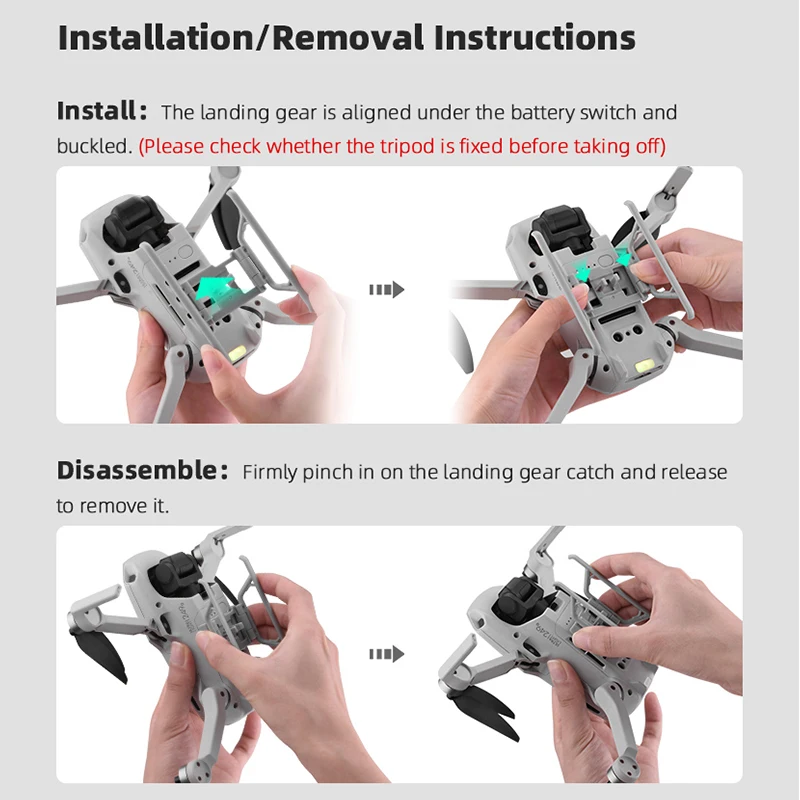 Installation/Removal Instructions

Install: The landing gear is aligned under the battery switch and buckled. (Please check whether the tripod is fixed before taking off)

Disassemble: Firmly pinch in on the landing gear catch and release to remove it.