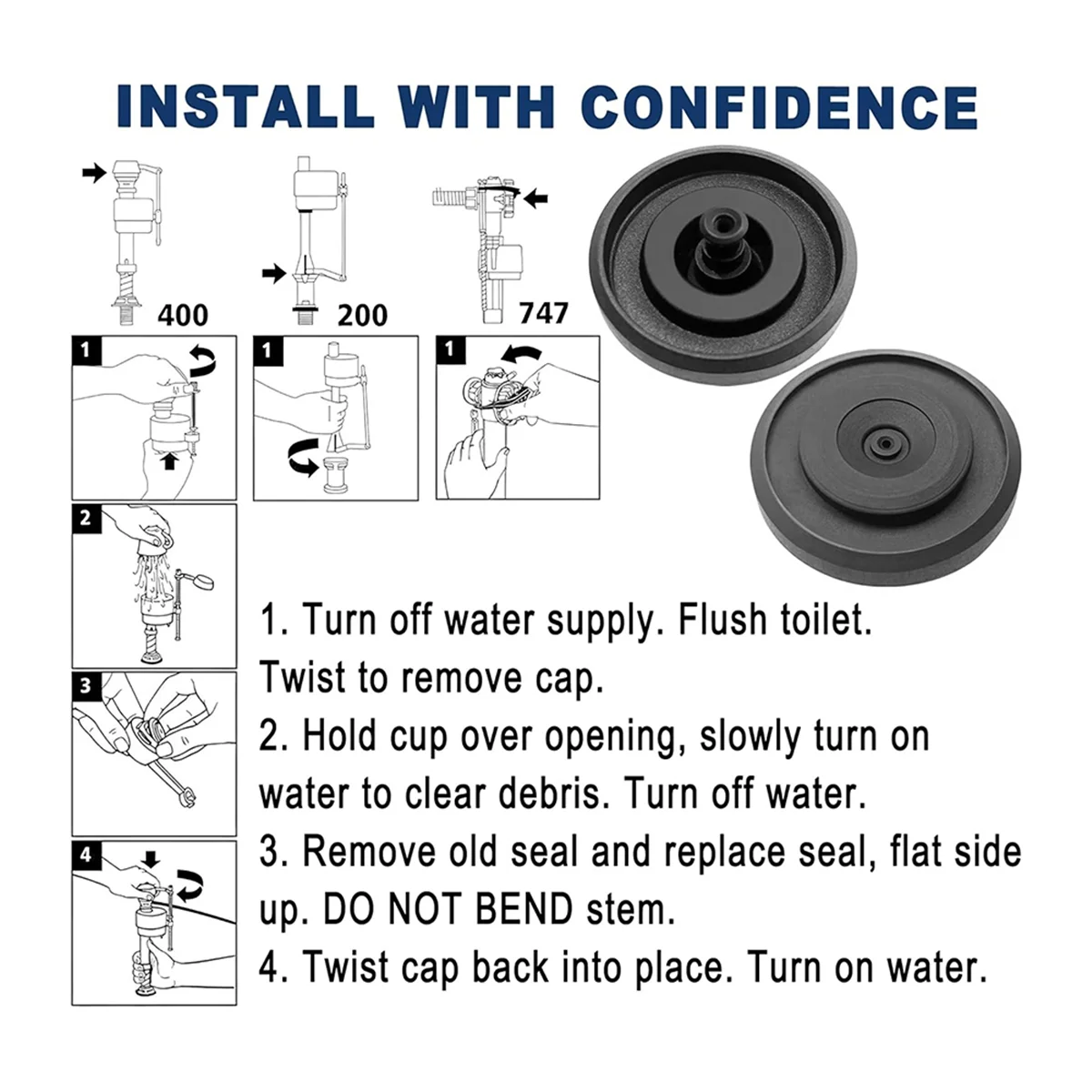 INSTALL WITH CONFIDENCE

400

200

747

1

1

1

2

3

4

1. Turn off water supply. Flush toilet. Twist to remove cap.
2. Hold cup over opening, slowly turn on water to clear debris. Turn off water.
3. Remove old seal and replace seal, flat side up. DO NOT BEND stem.
4. Twist cap back into place. Turn on water.